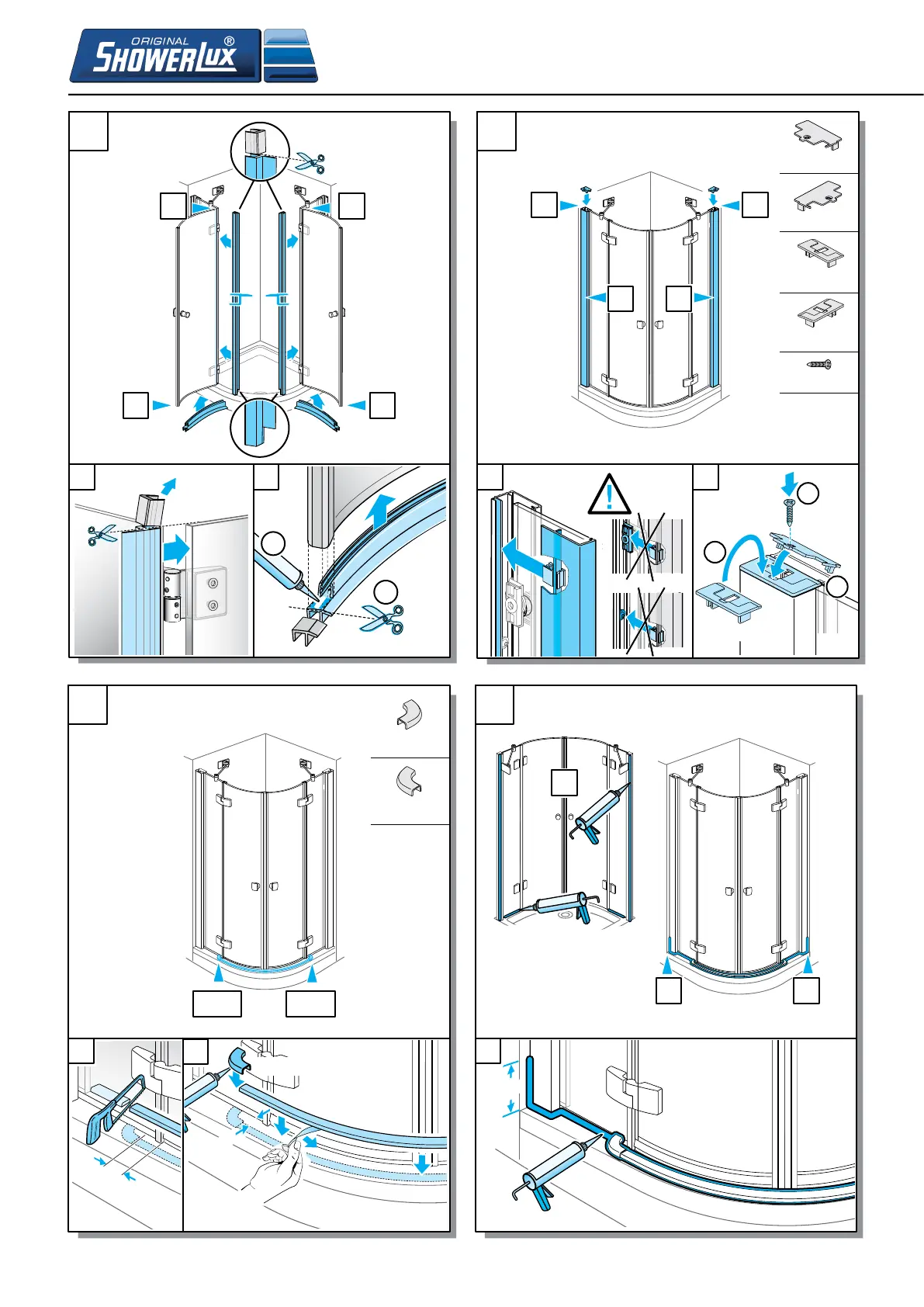 ORIGINAL
SHOWERLUX
®