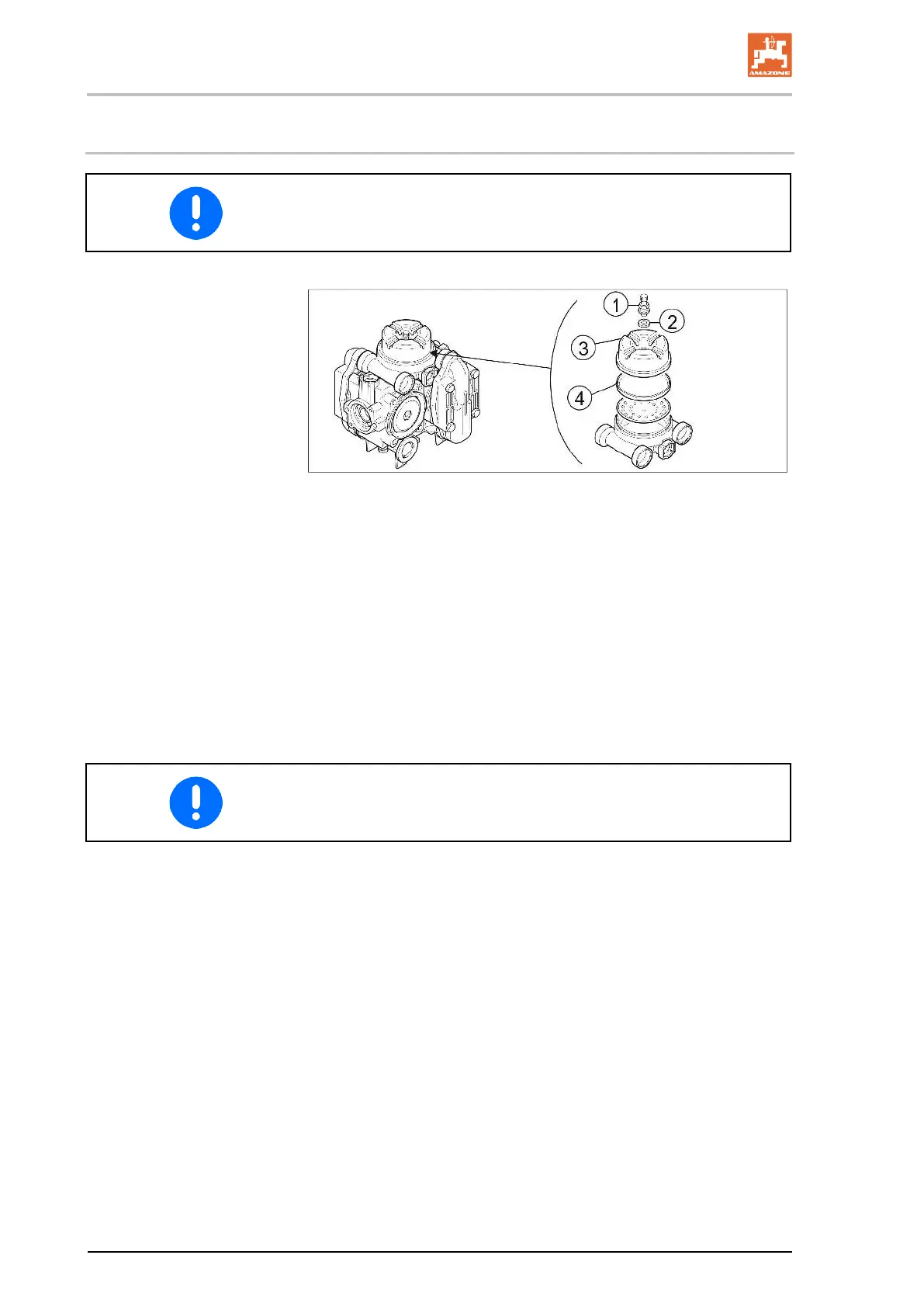 AMAZONE

1
2
3
4