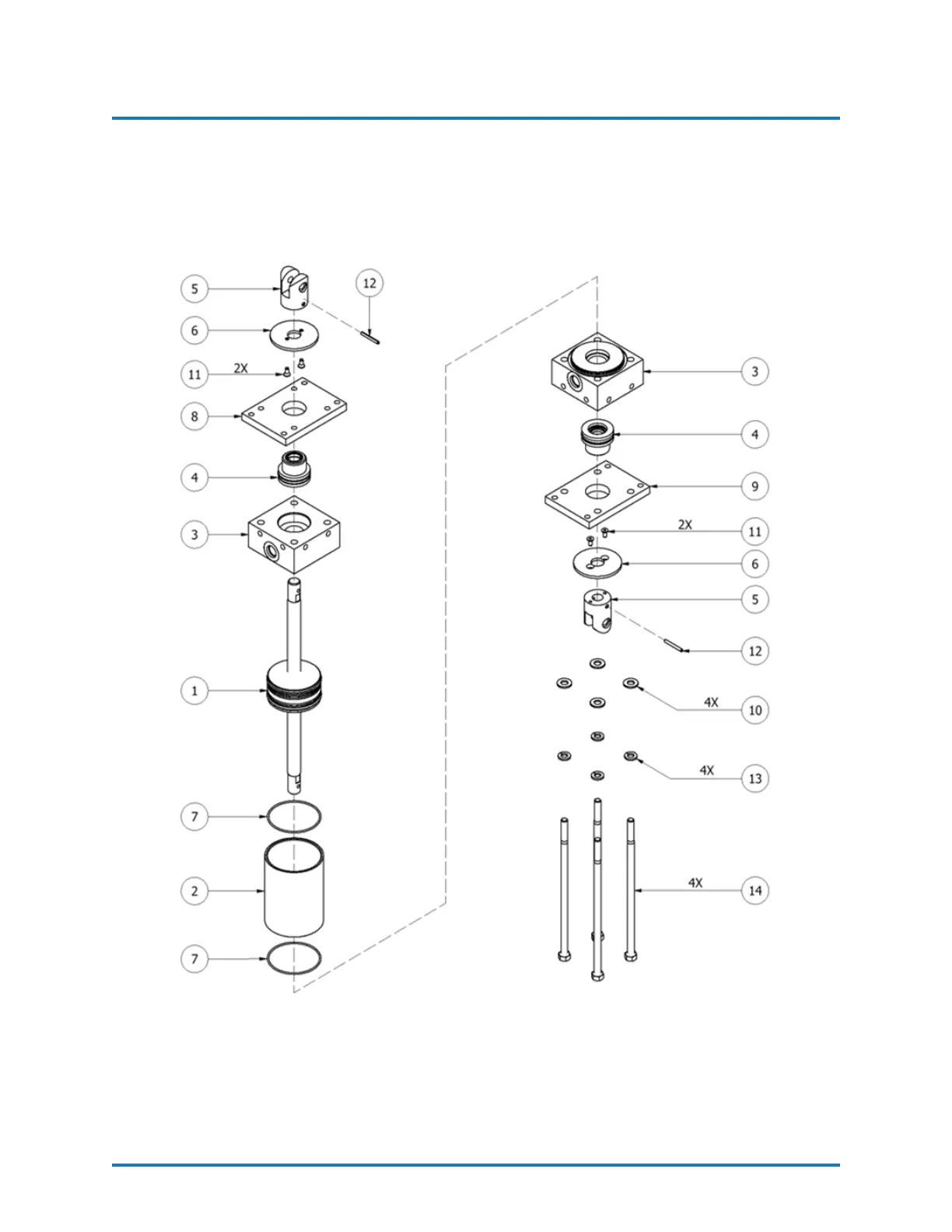 5

12

6

11 2X

8

4

3

1

7

2

7

3

4

9

2X 11

6

5

12

4X 10

4X 13

4X 14