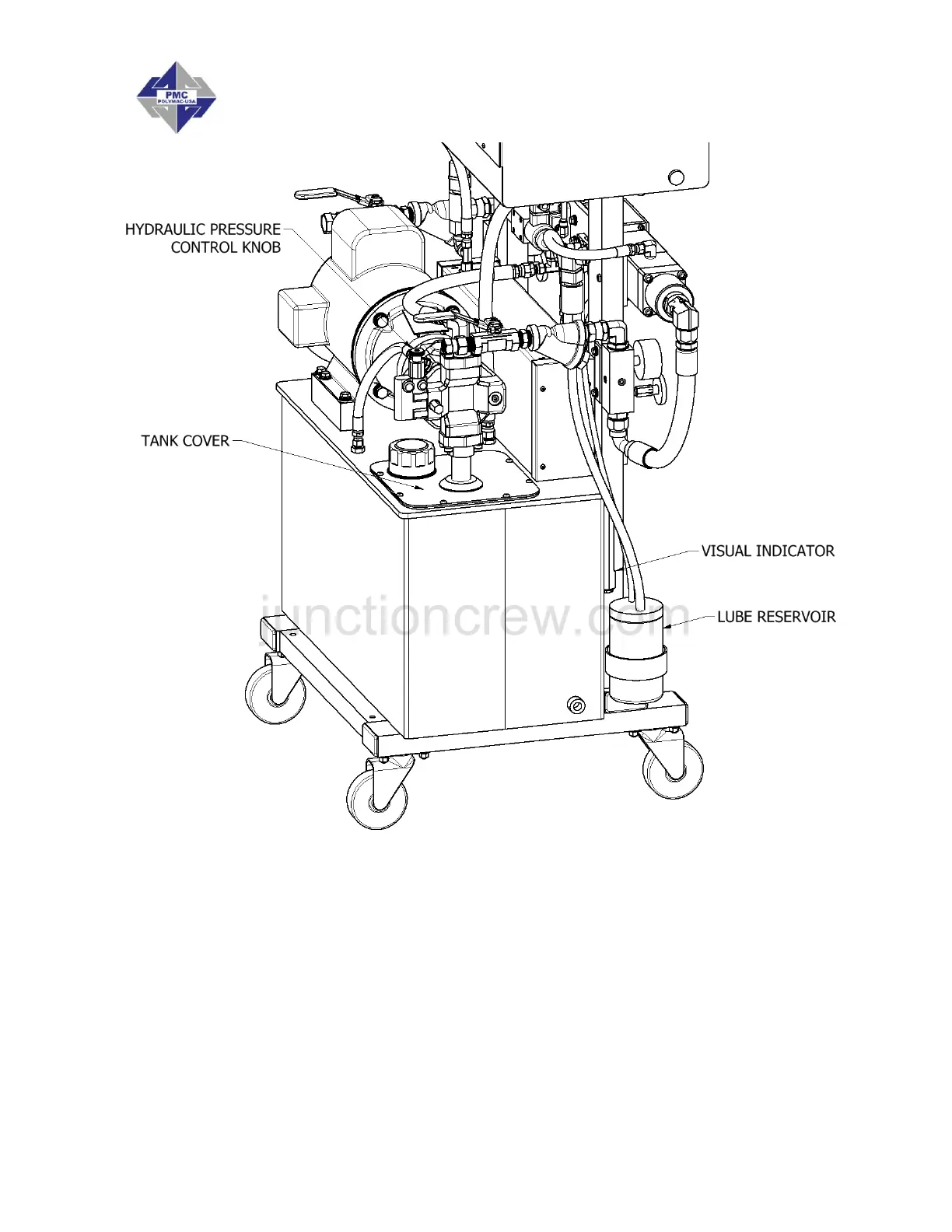 PMC
POLYMAC-USA

HYDRAULIC PRESSURE CONTROL KNOB

TANK COVER

VISUAL INDICATOR

LUBE RESERVOIR

junctioncrew.com