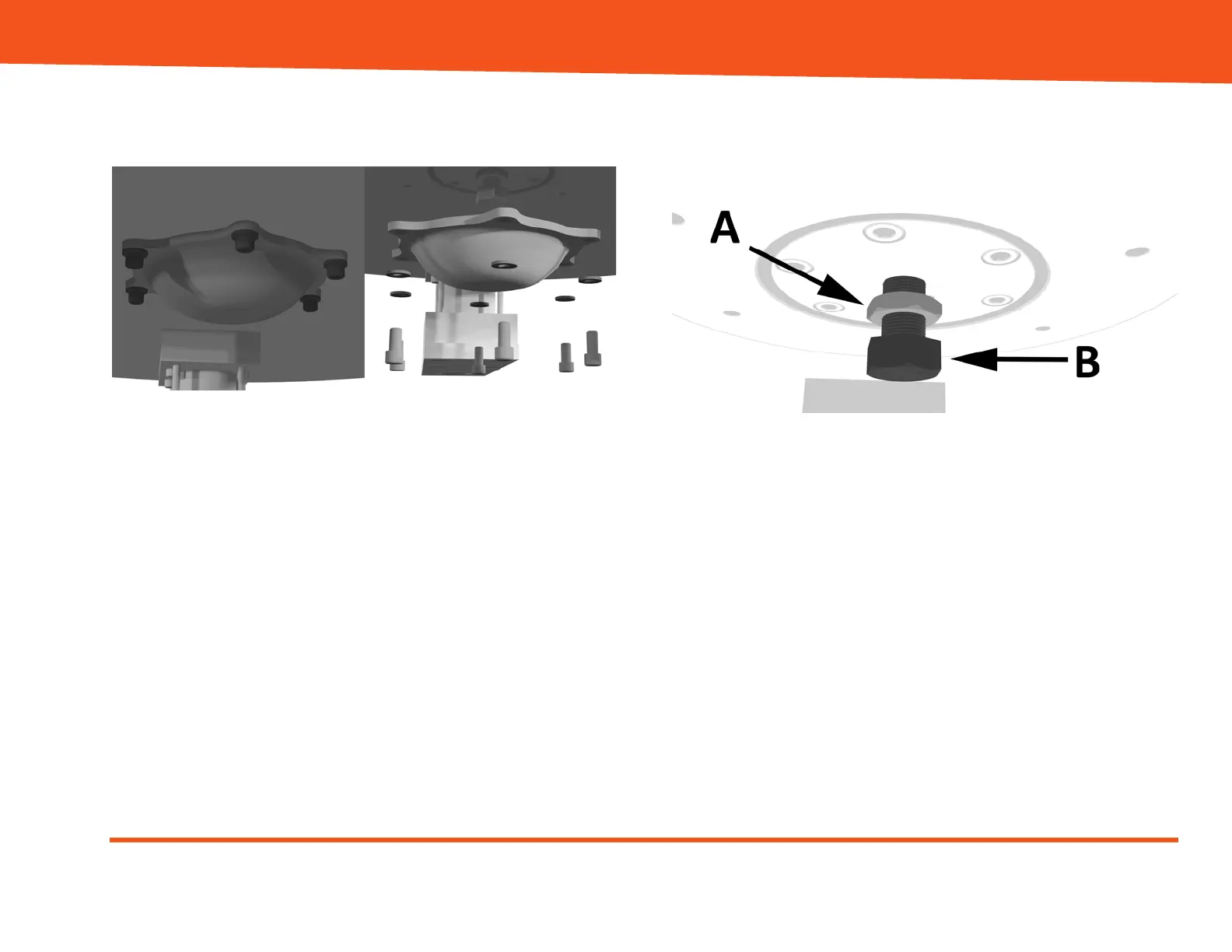 A

B