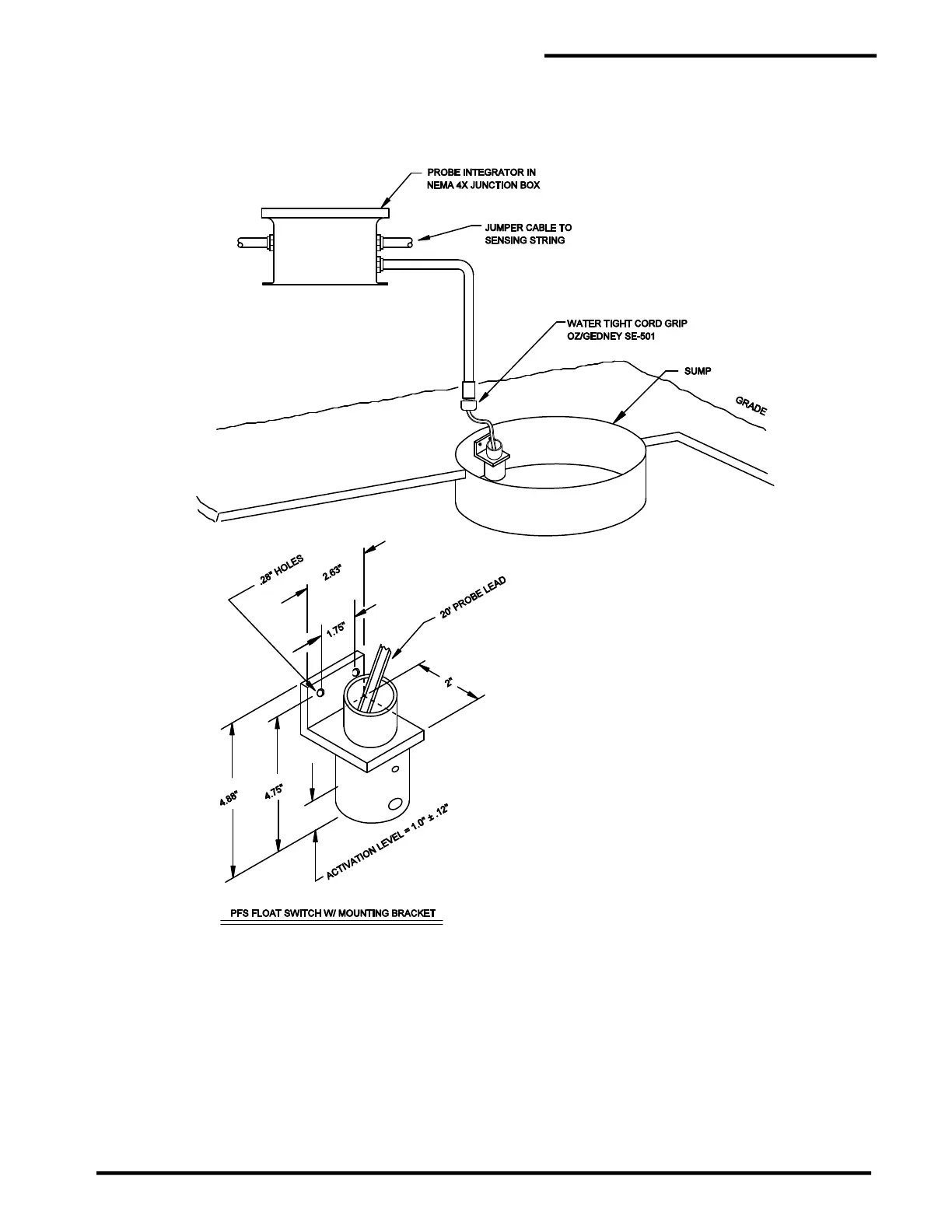 PROBE INTEGRATOR IN NEMA 4X JUNCTION BOX

JUMPER CABLE TO SENSING STRING

WATER TIGHT CORD GRIP OZ/GEDNEY SE-501

SUMP

GRADE

.28" HOLES

2.63"

1.75"

20' PROBE LEAD

2"

4.88"

4.75"

ACTIVATION LEVEL = 1.0" ± .12"

PFS FLOAT SWITCH W/ MOUNTING BRACKET