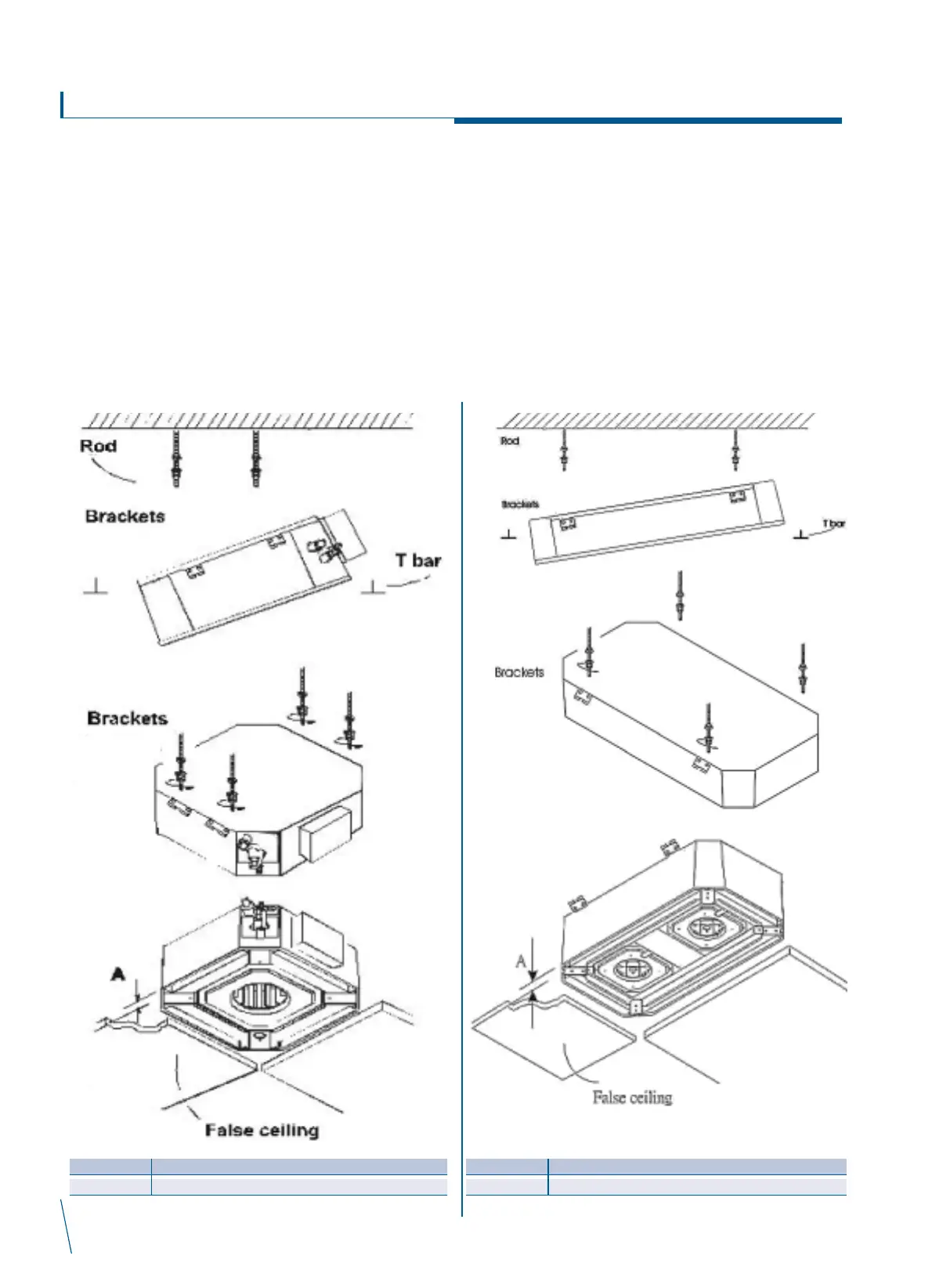 Rod

Brackets

T bar

Brackets

A

False ceiling

Rod

Brackets

T bar

Brackets

A

False ceiling