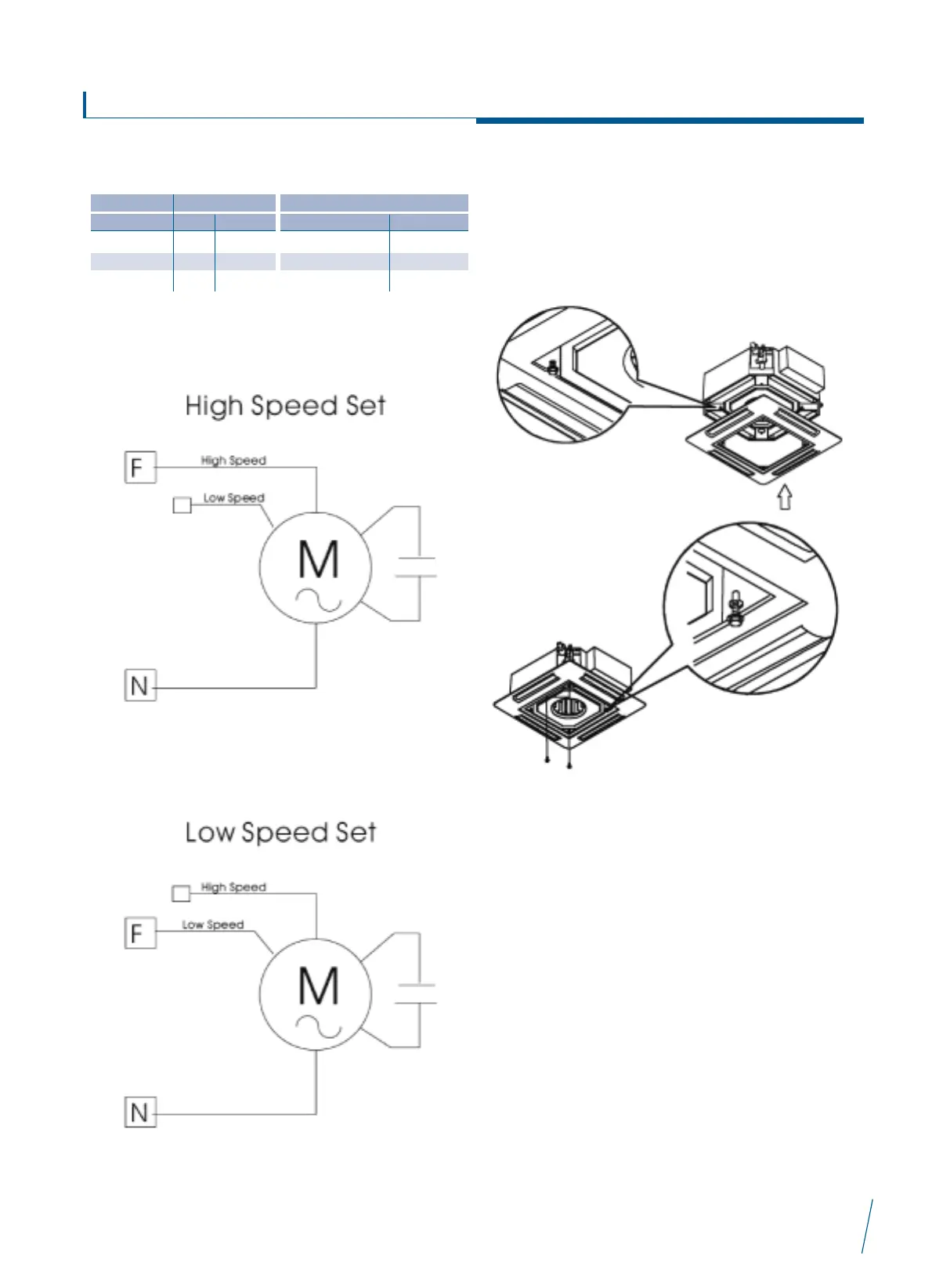 High Speed Set

F

High Speed

Low Speed

M

N

Low Speed Set

High Speed

F

Low Speed

M

N