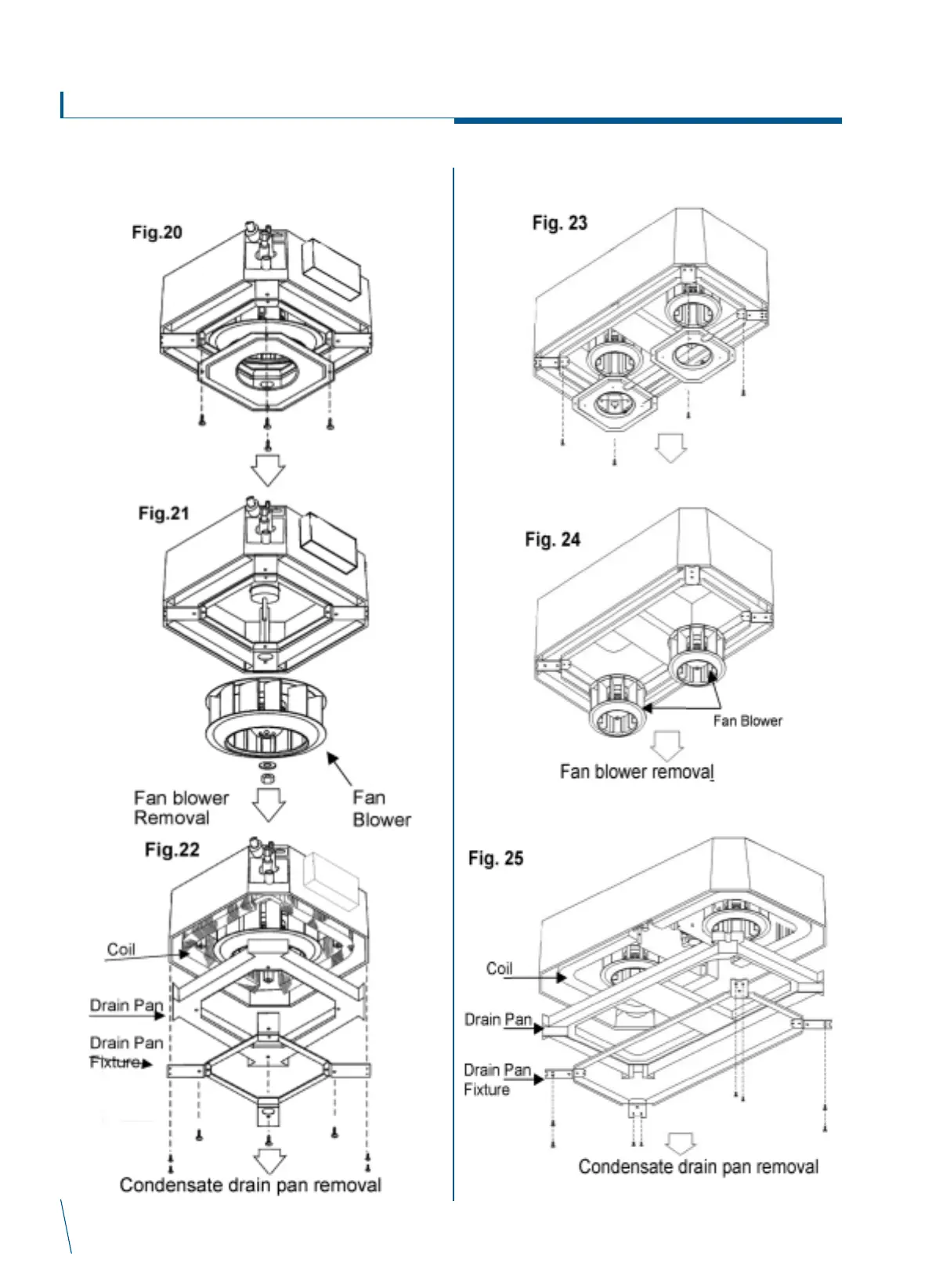 Fig.20

Fig.21

Fan blower Removal

Fan Blower

Fig.22

Coil

Drain Pan

Drain Pan Fixture

Condensate drain pan removal

Fig. 23

Fig. 24

Fan Blower

Fan blower removal

Fig. 25

Coil

Drain Pan

Drain Pan Fixture

Condensate drain pan removal