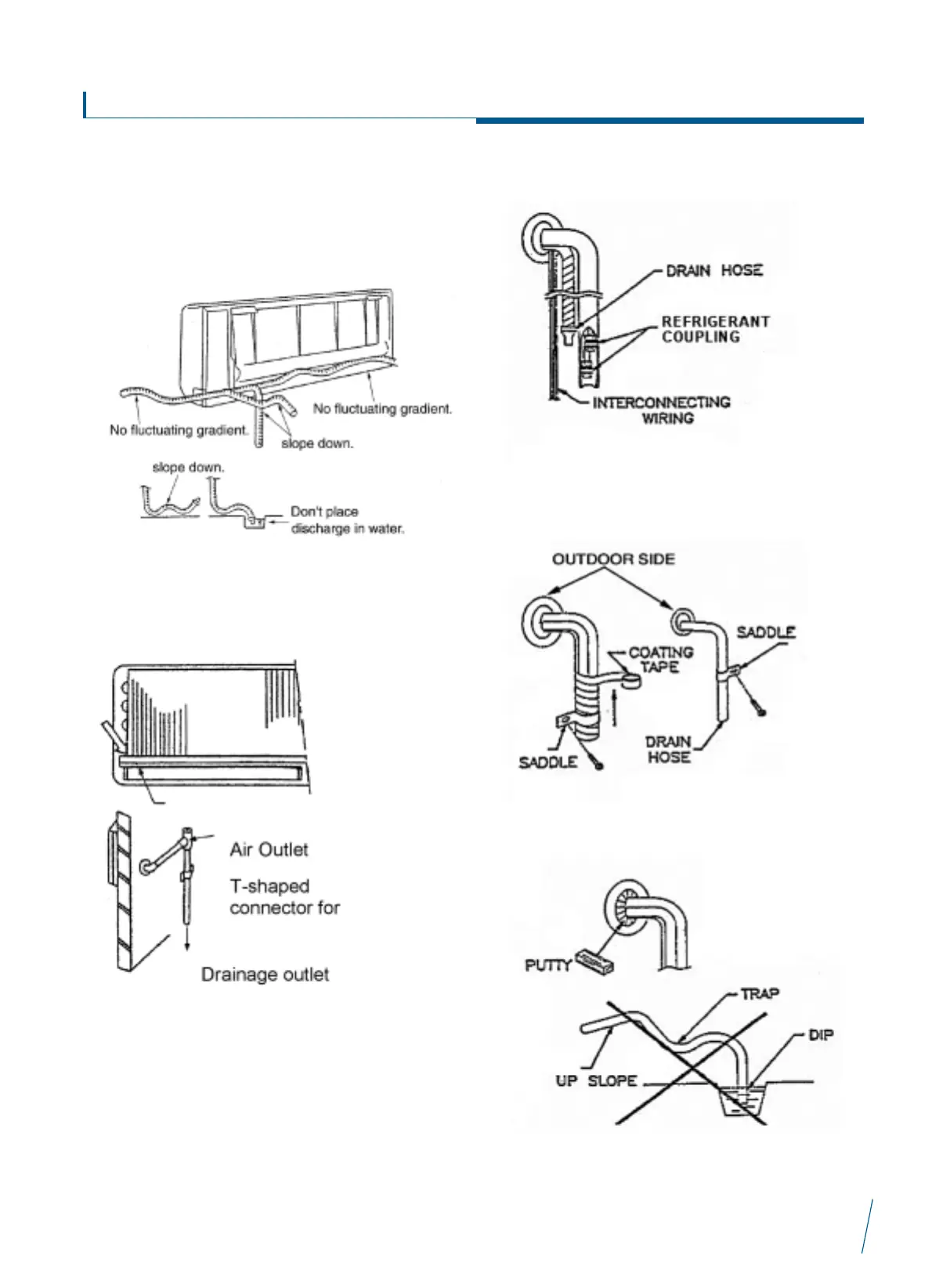 No fluctuating gradient.

No fluctuating gradient.

slope down.

slope down.

Don't place discharge in water.

Air Outlet

T-shaped connector for

Drainage outlet

DRAIN HOSE

REFRIGERANT COUPLING

INTERCONNECTING WIRING

OUTDOOR SIDE

COATING TAPE

SADDLE

SADDLE

DRAIN HOSE

PUTTY

TRAP

DIP

UP SLOPE