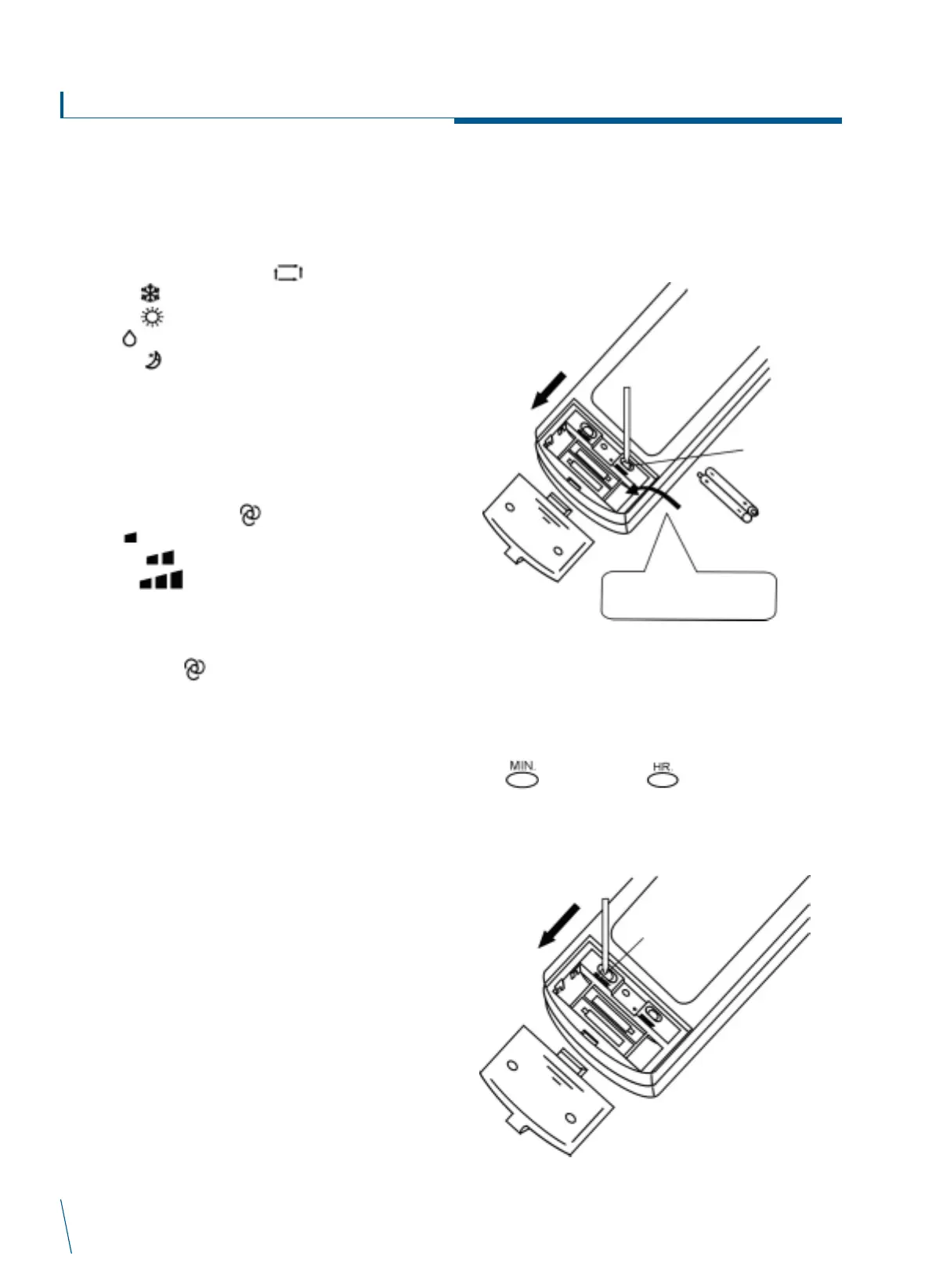 MIN.

HR.