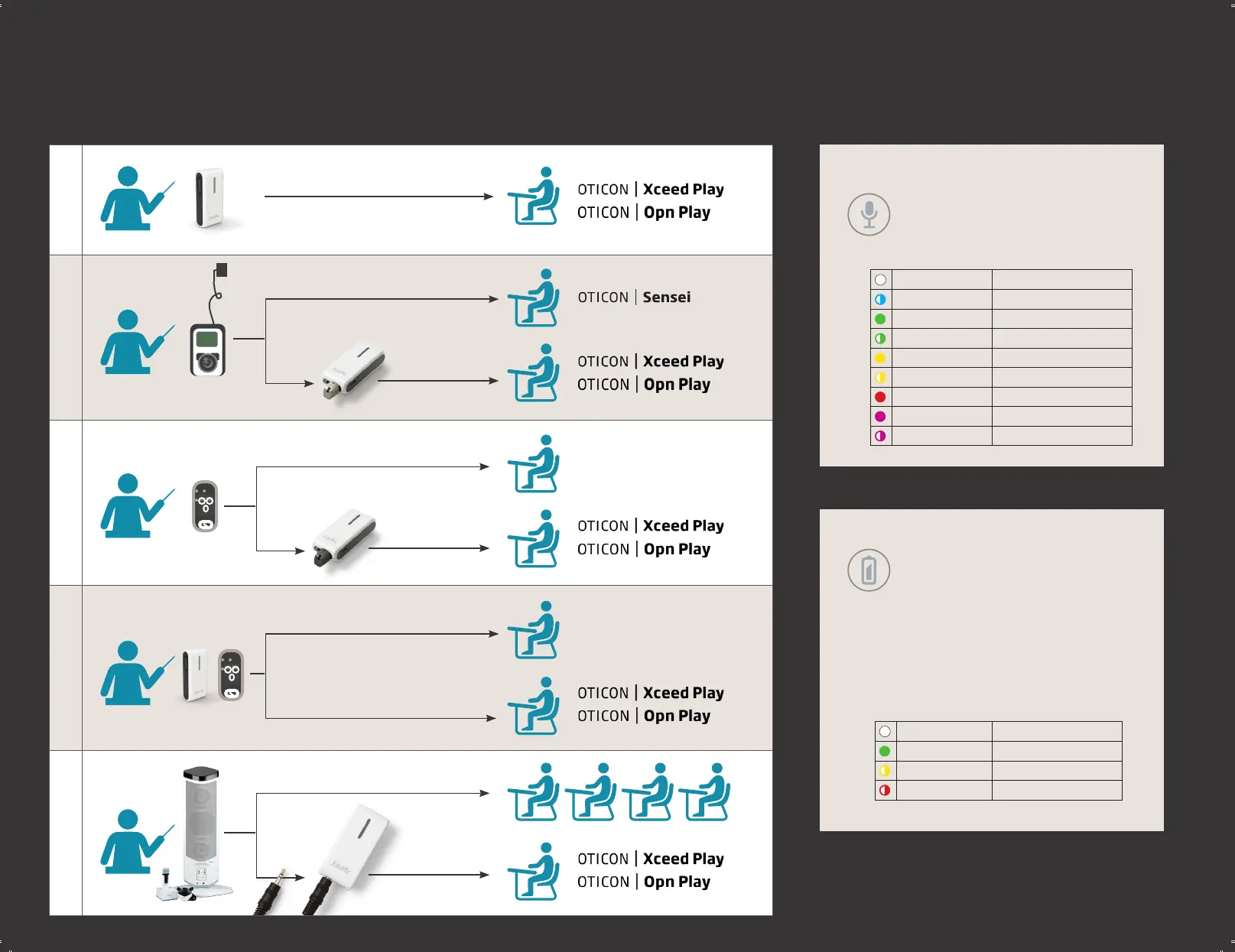 OTICON | Xceed Play
OTICON | Opn Play

OTICON | Sensei

OTICON | Xceed Play
OTICON | Opn Play

OTICON | Xceed Play
OTICON | Opn Play

OTICON | Xceed Play
OTICON | Opn Play

OTICON | Xceed Play
OTICON | Opn Play