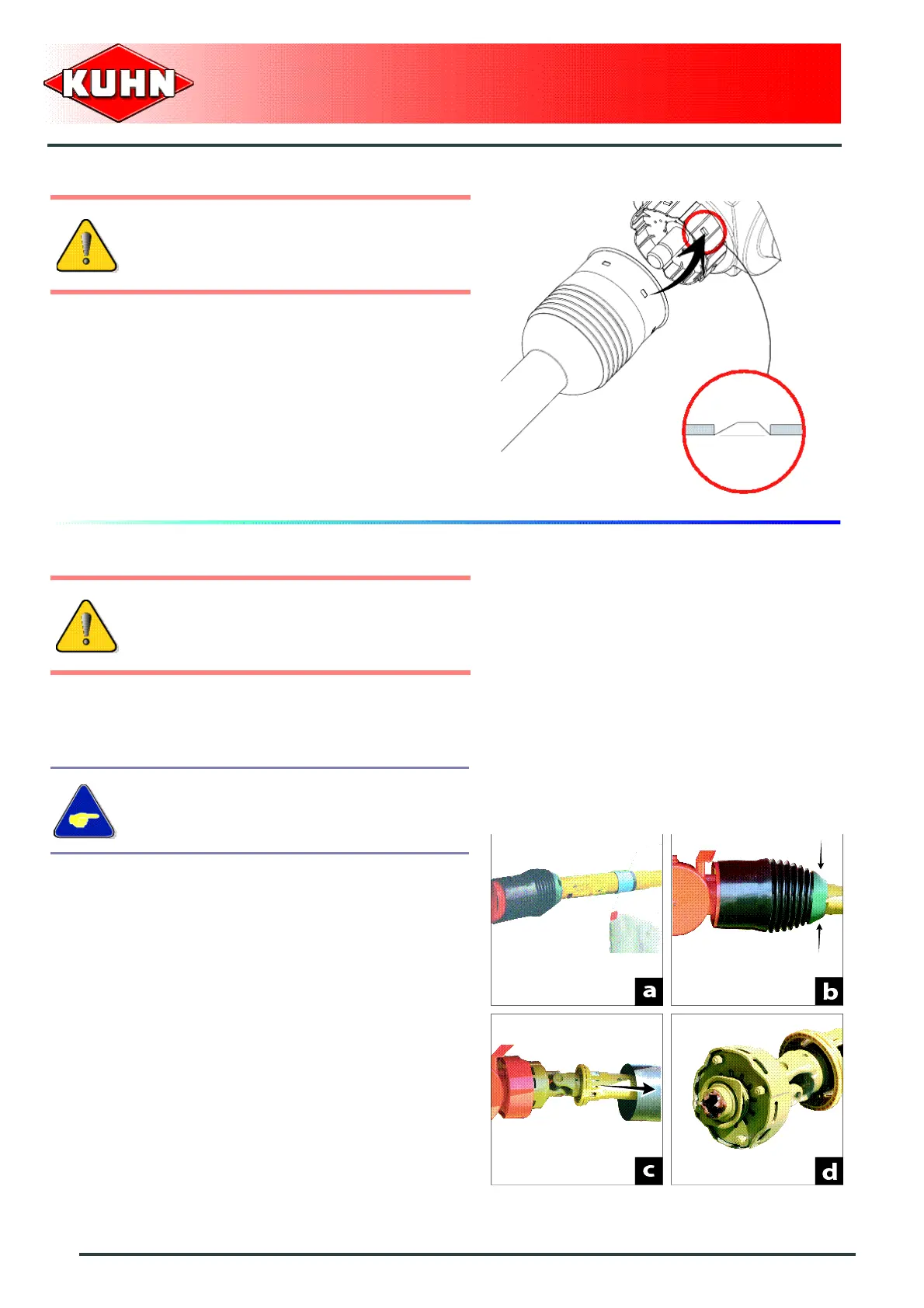 KUHN

a

b

c

d