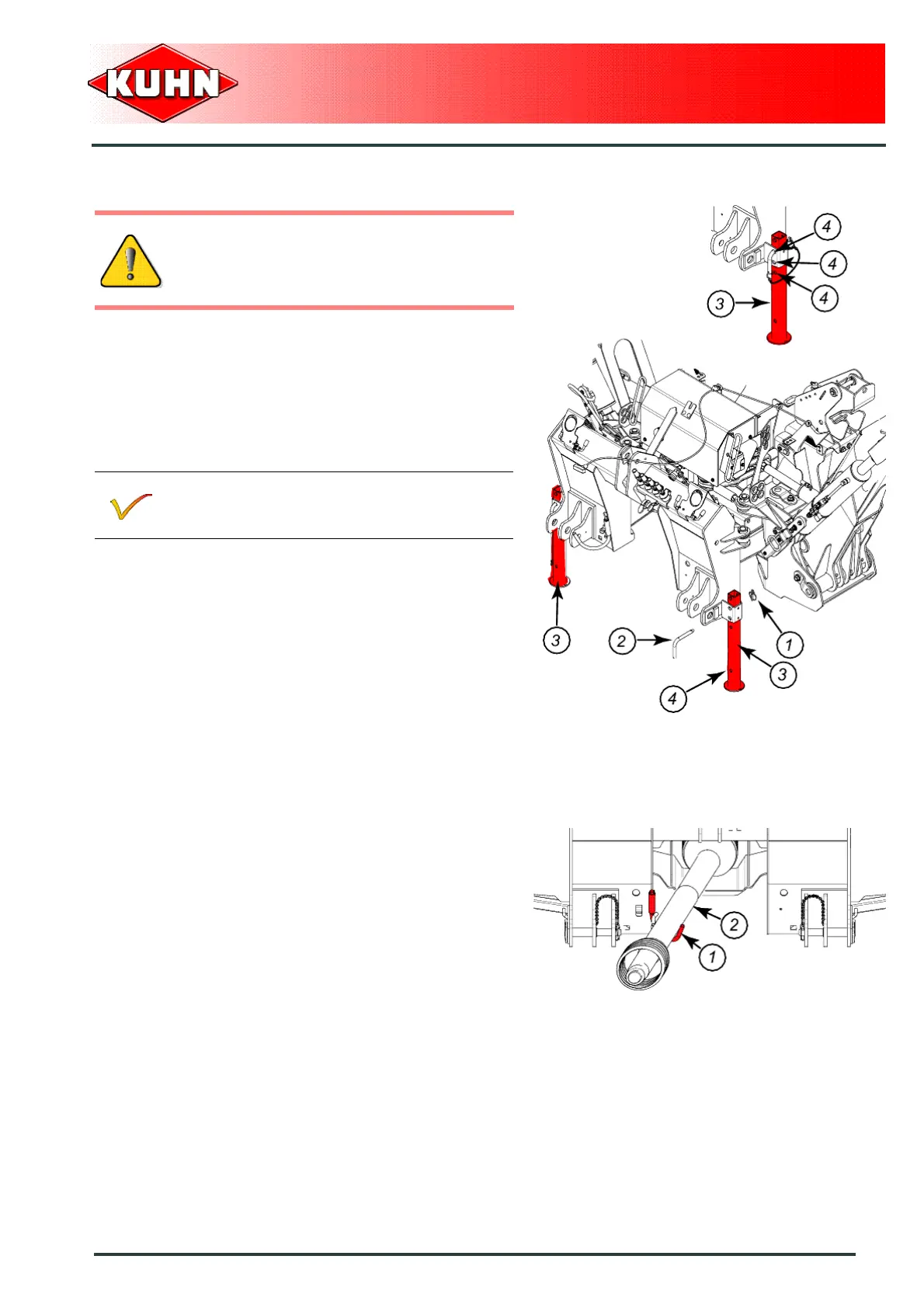 KUHN

4
4
4
3

3
2
1
3
4

2
1