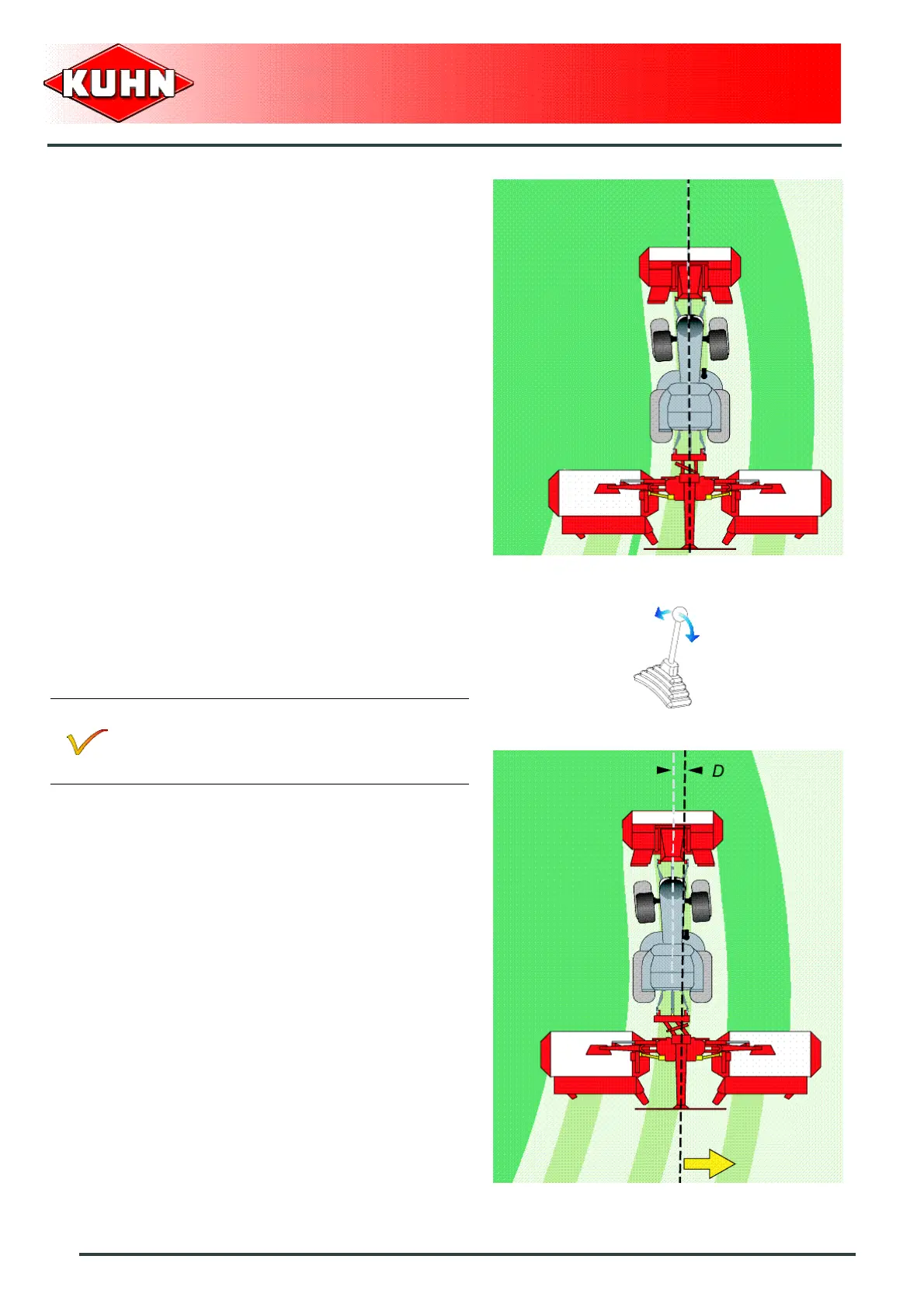 KUHN

D