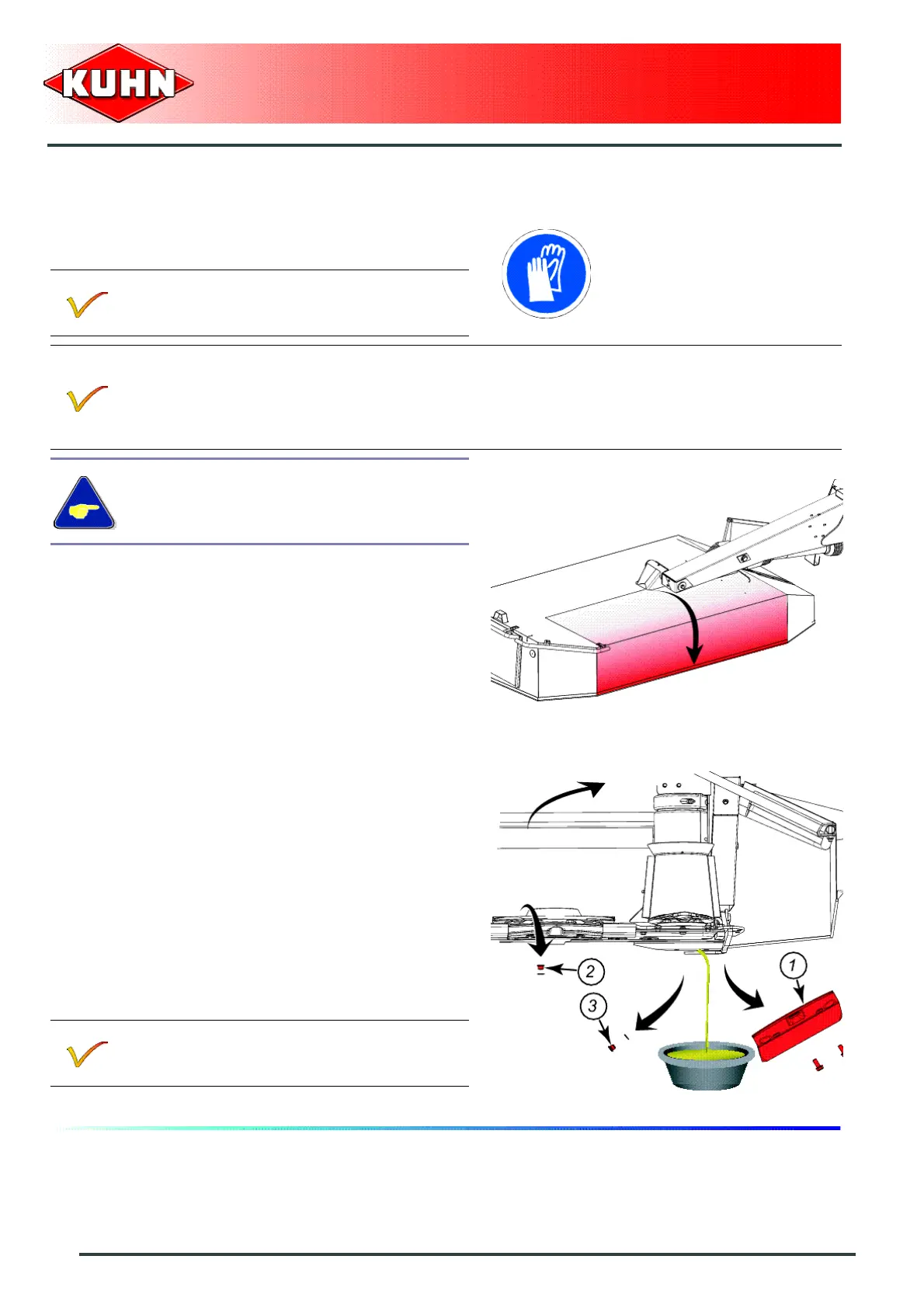 KUHN

2

3

1