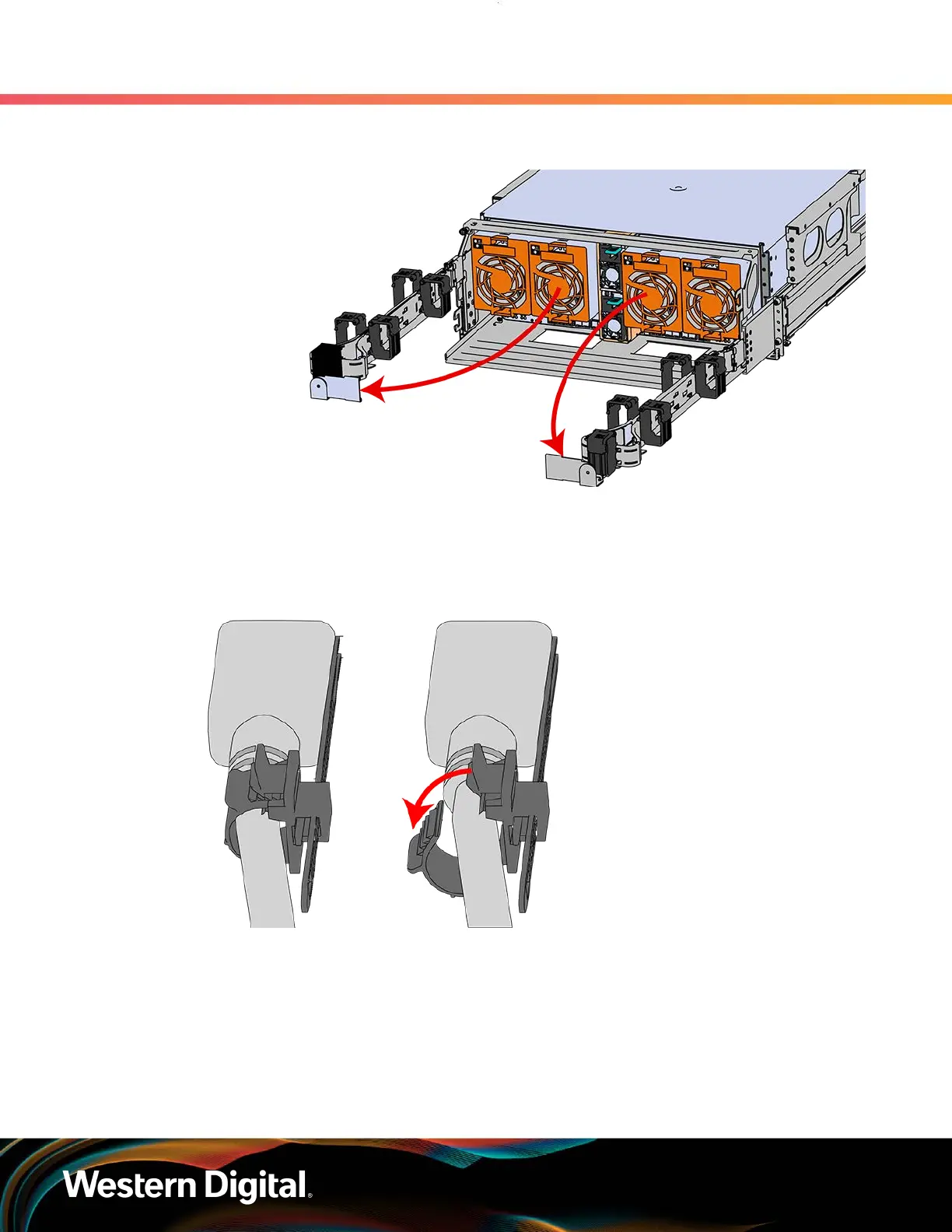 Western Digital.