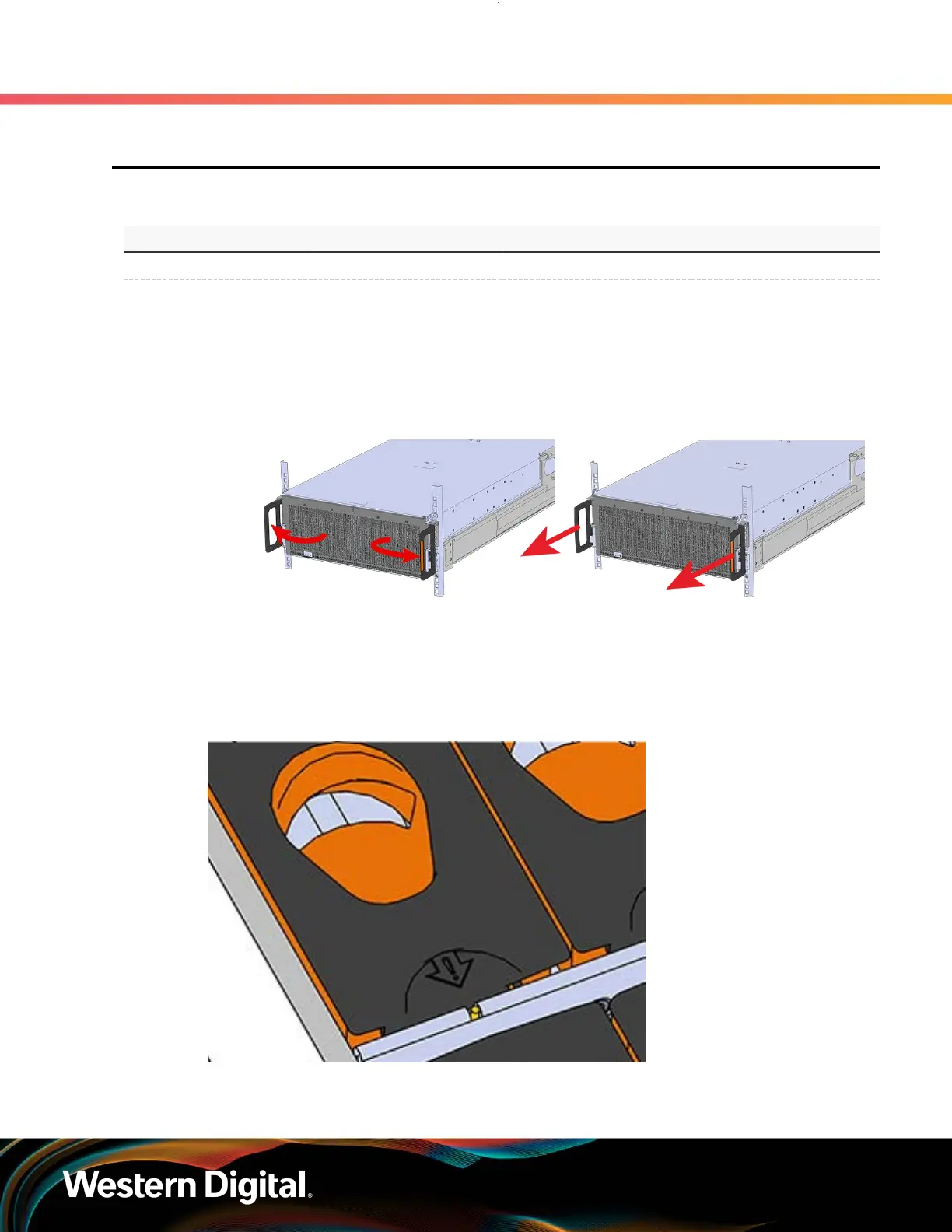 Western Digital.