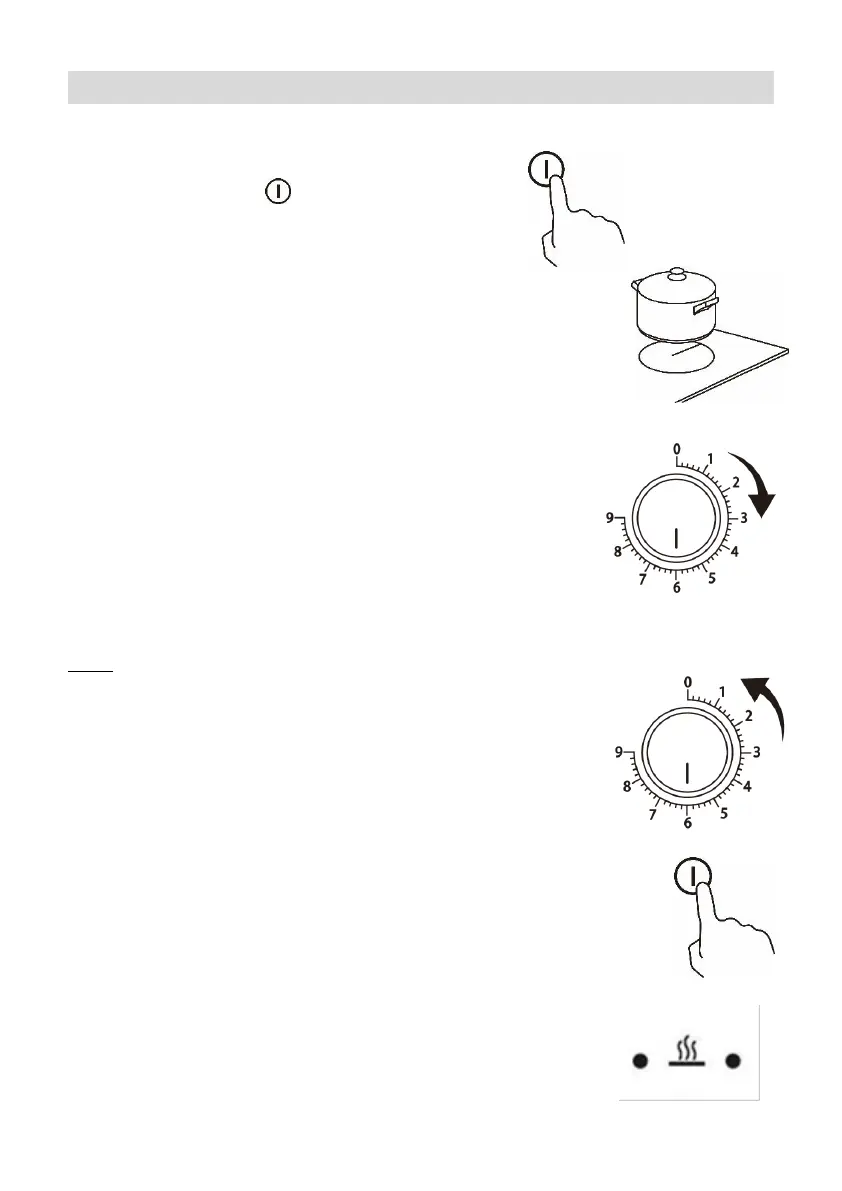 0
1
2
3
4
5
6
7
8
9

0
1
2
3
4
5
6
7
8
9