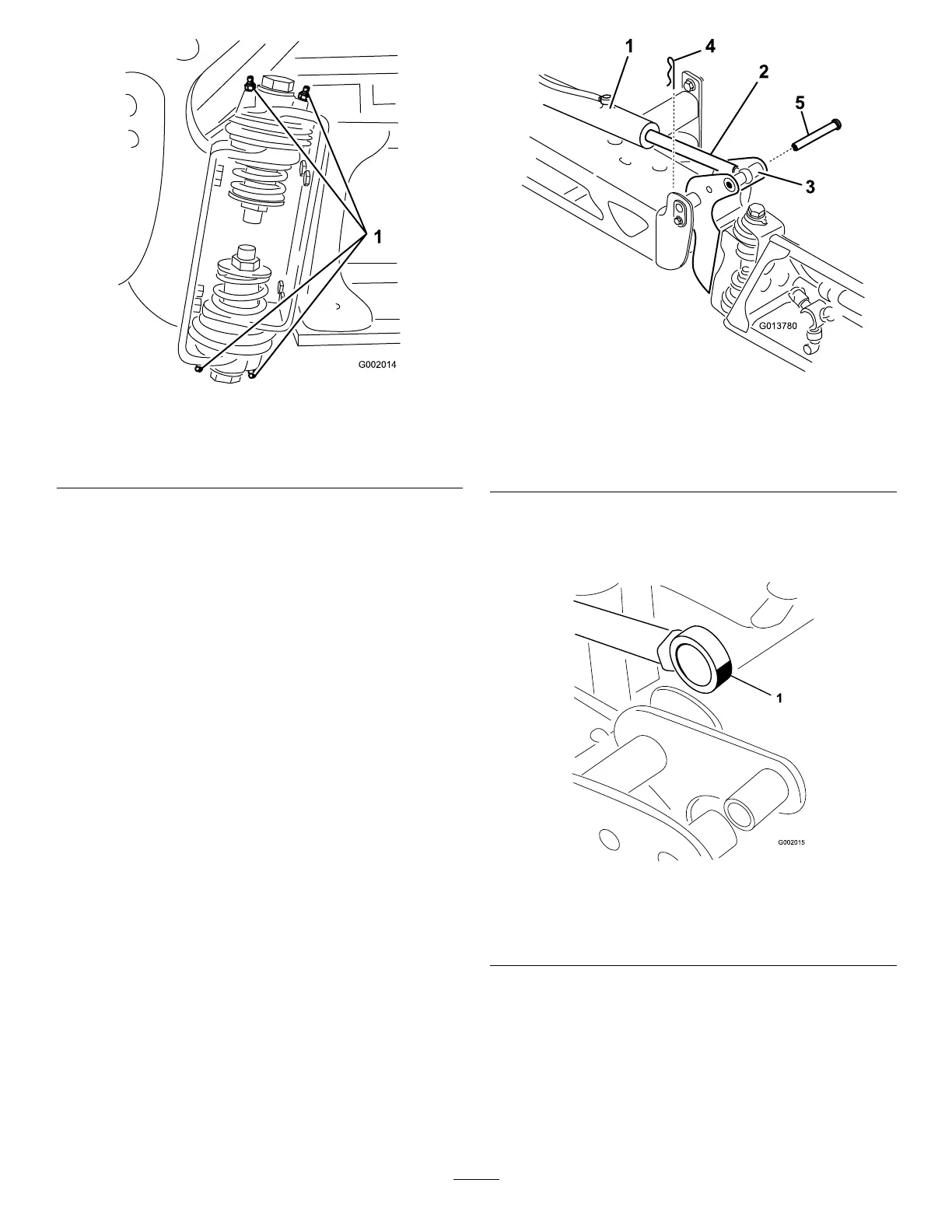 1

G002014

1 4 2 5 3

G013780

1

G002015