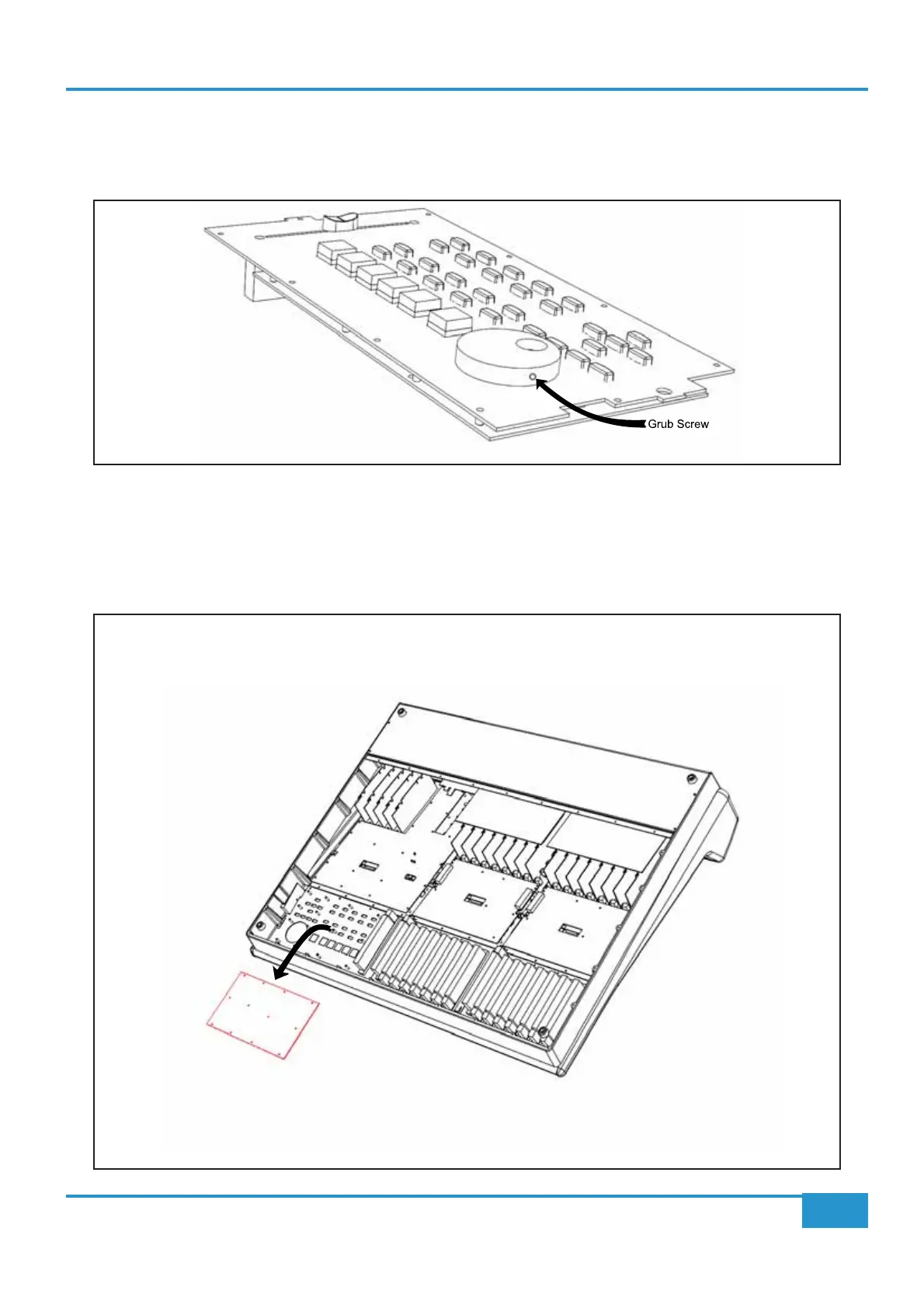 Grub Screw