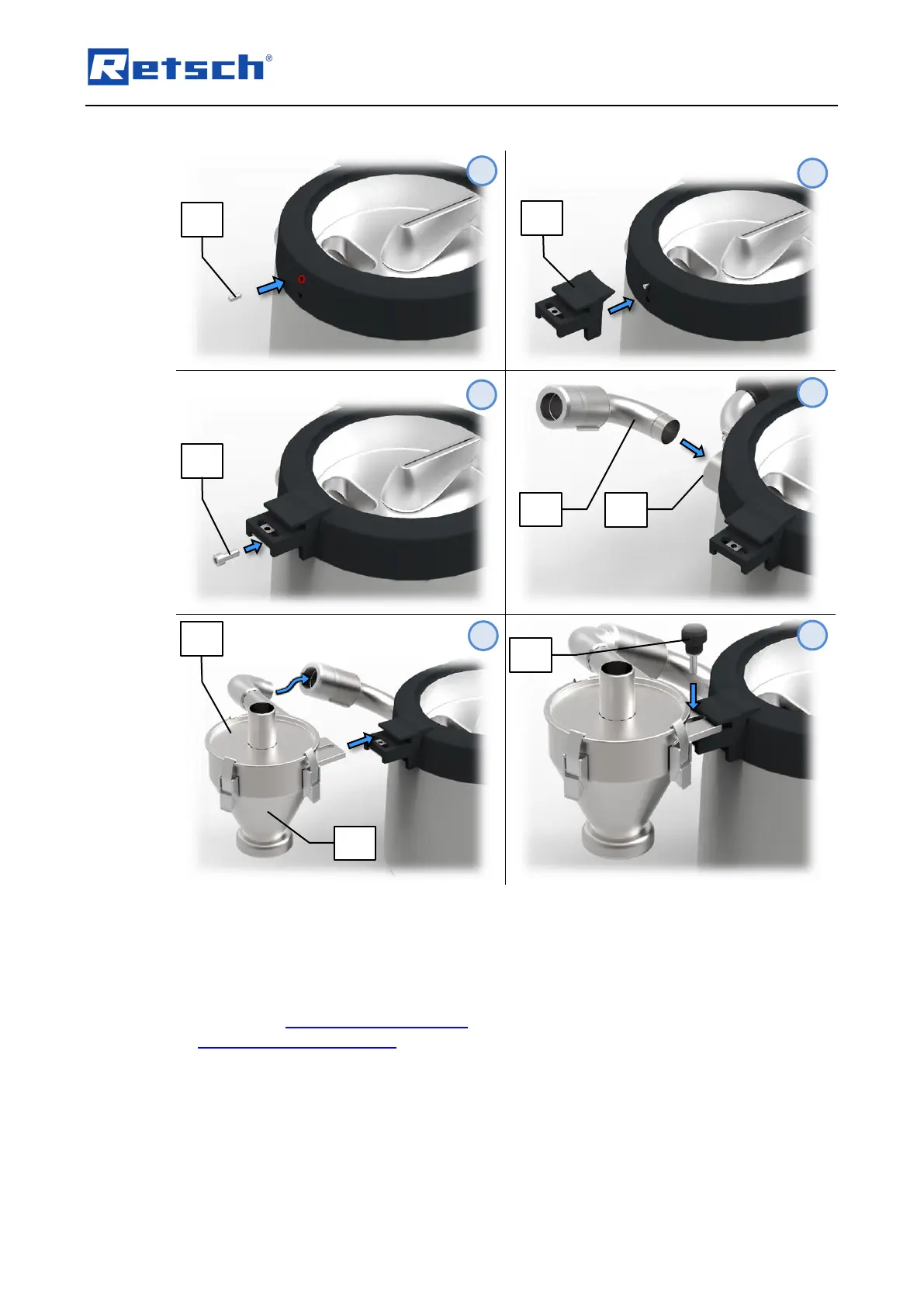 Retsch®