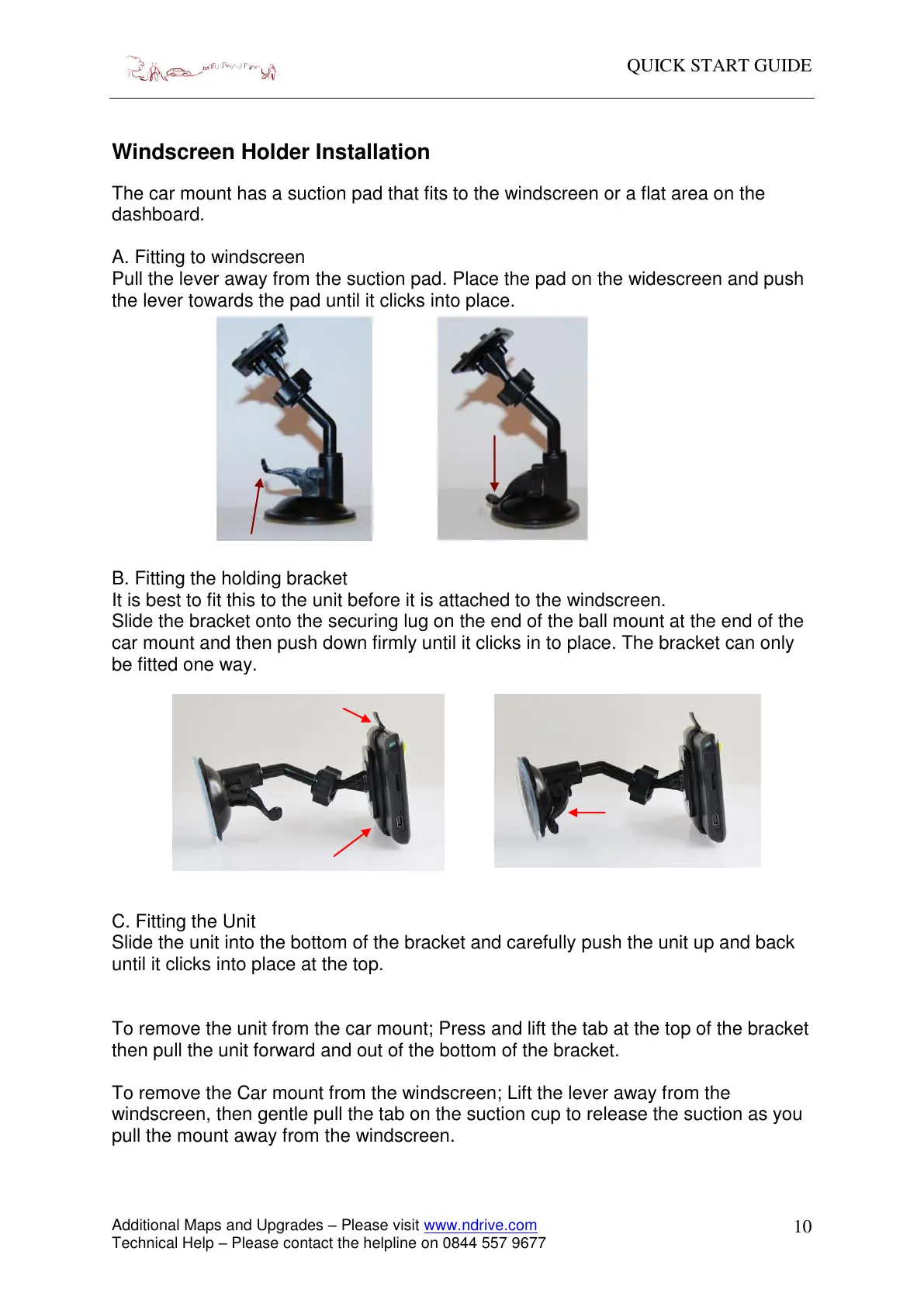 QUICK START GUIDE

Windscreen Holder Installation

The car mount has a suction pad that fits to the windscreen or a flat area on the dashboard.

A. Fitting to windscreen
Pull the lever away from the suction pad. Place the pad on the widescreen and push the lever towards the pad until it clicks into place.

B. Fitting the holding bracket
It is best to fit this to the unit before it is attached to the windscreen.
Slide the bracket onto the securing lug on the end of the ball mount at the end of the car mount and then push down firmly until it clicks in to place. The bracket can only be fitted one way.

C. Fitting the Unit
Slide the unit into the bottom of the bracket and carefully push the unit up and back until it clicks into place at the top.

To remove the unit from the car mount; Press and lift the tab at the top of the bracket then pull the unit forward and out of the bottom of the bracket.

To remove the Car mount from the windscreen; Lift the lever away from the windscreen, then gentle pull the tab on the suction cup to release the suction as you pull the mount away from the windscreen.

Additional Maps and Upgrades – Please visit www.ndrive.com
Technical Help – Please contact the helpline on 0844 557 9677

10