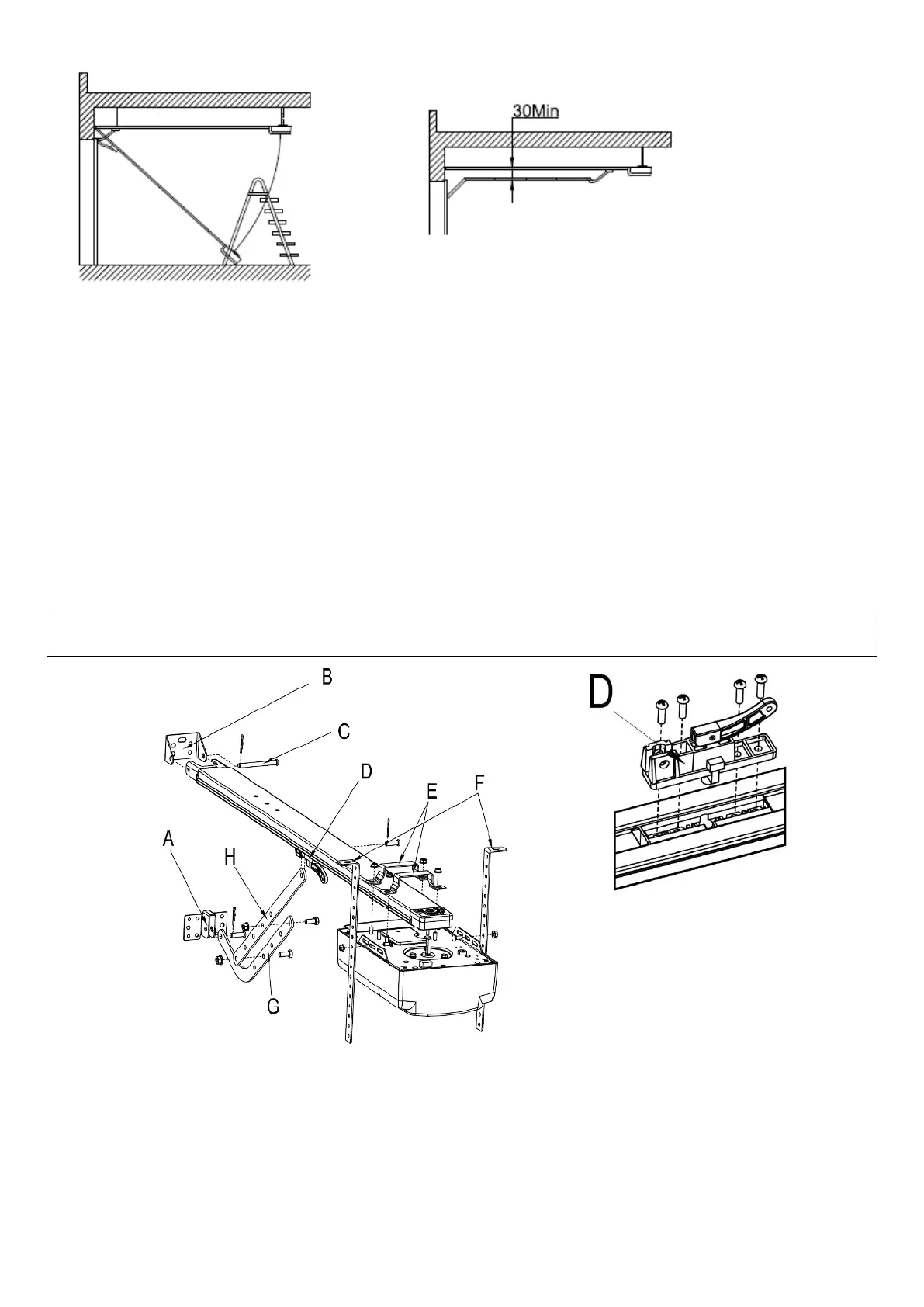 30Min

B
C
D
E
F
A
H
G

D