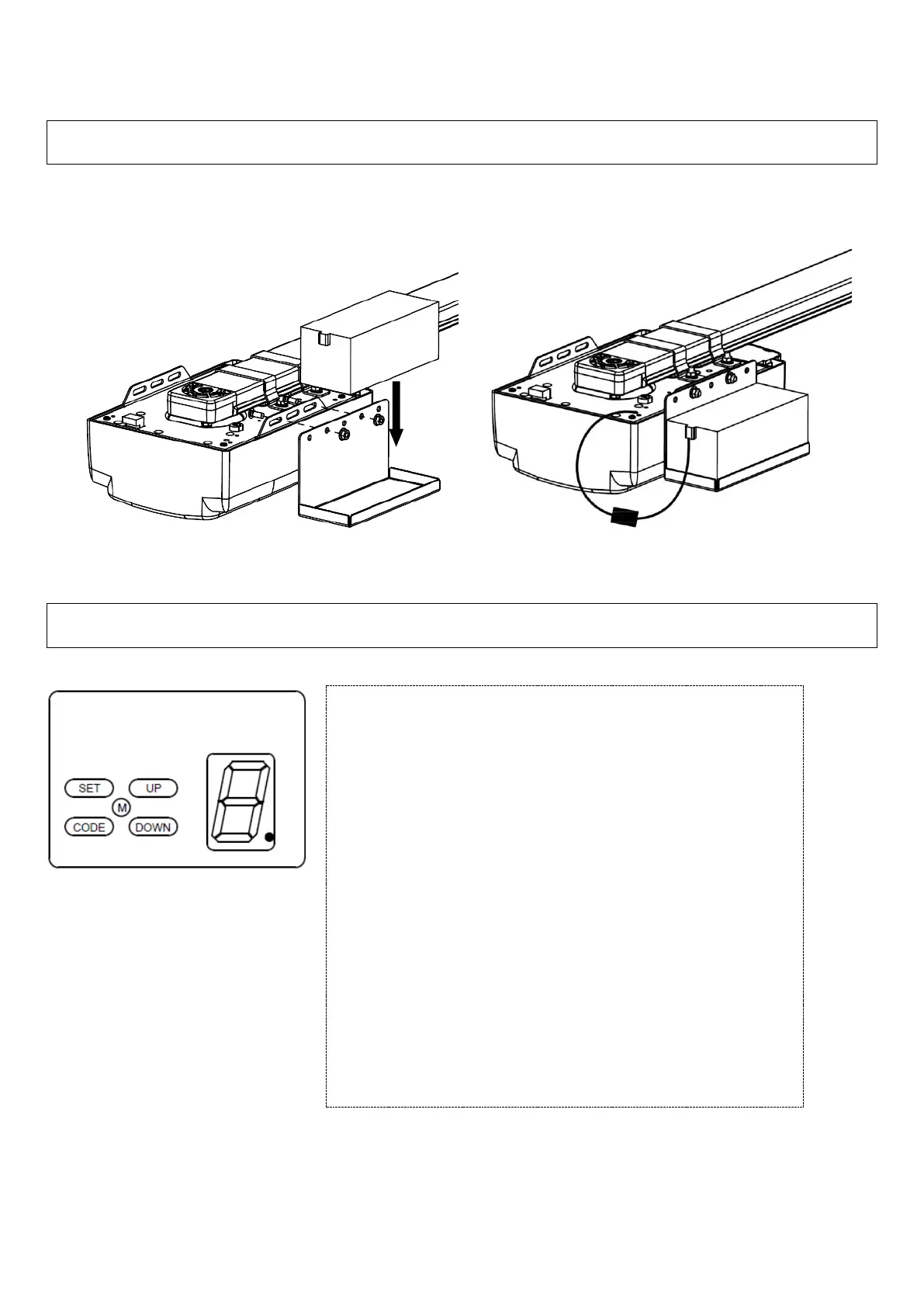 SET
UP
M
CODE
DOWN