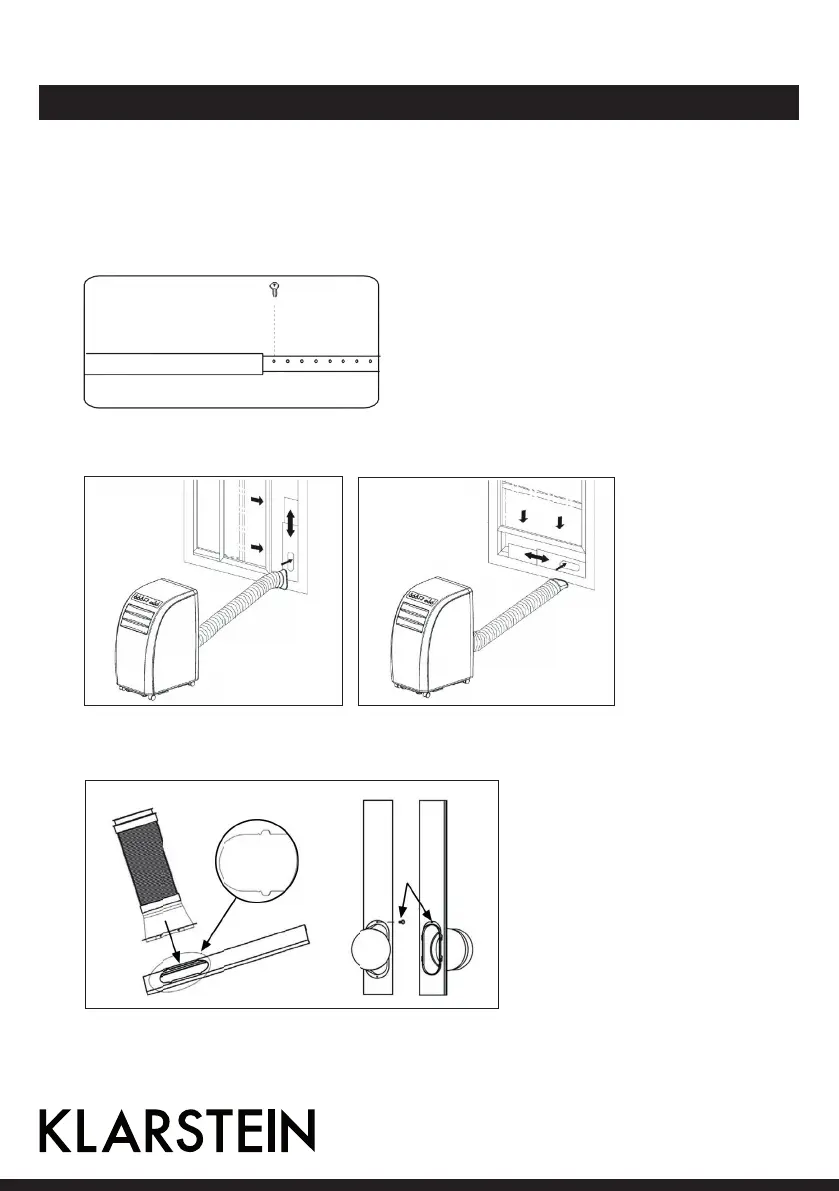 KLARSTEIN