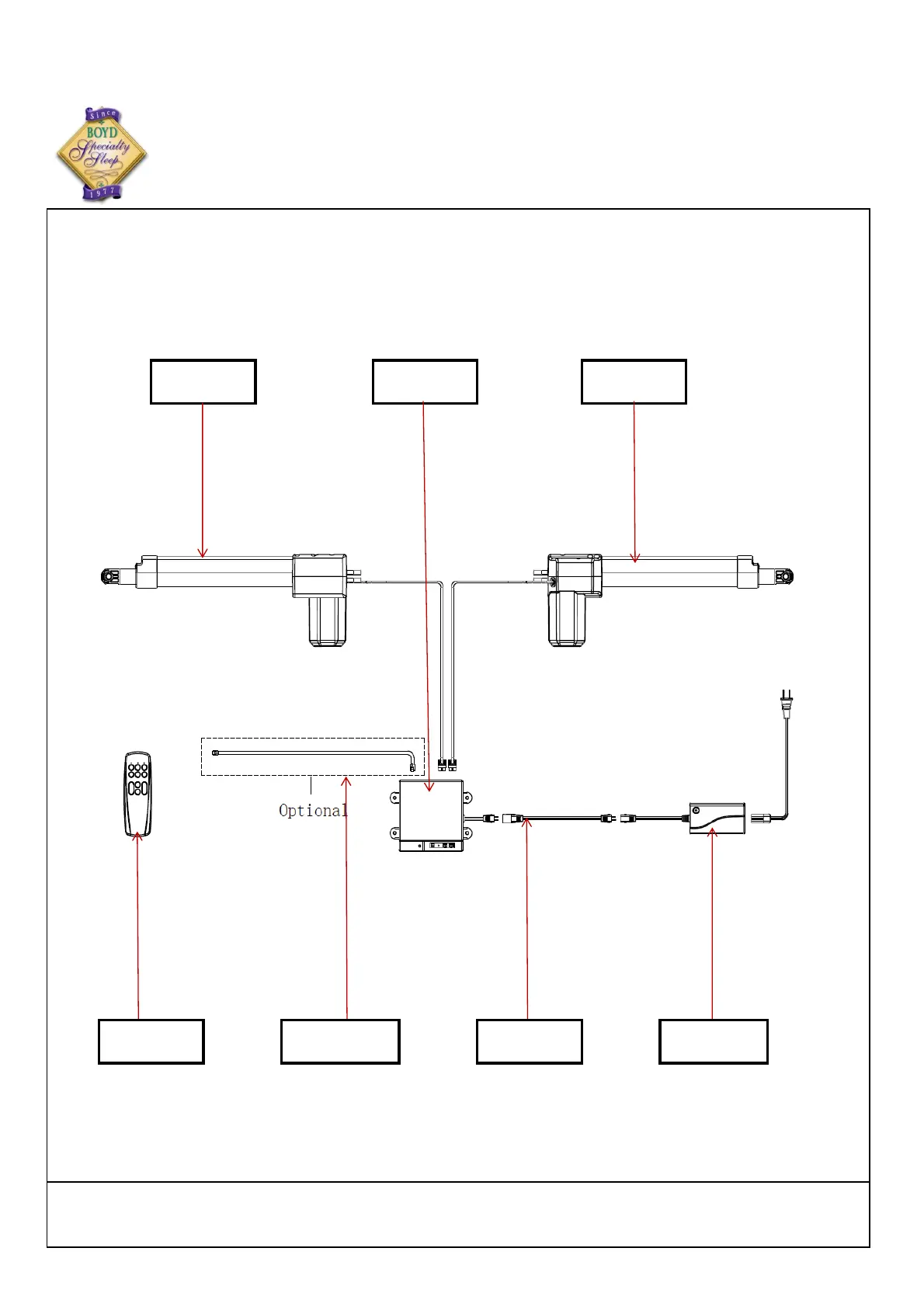 Since
BOYD
Specialty
Sleep
1977

Optional