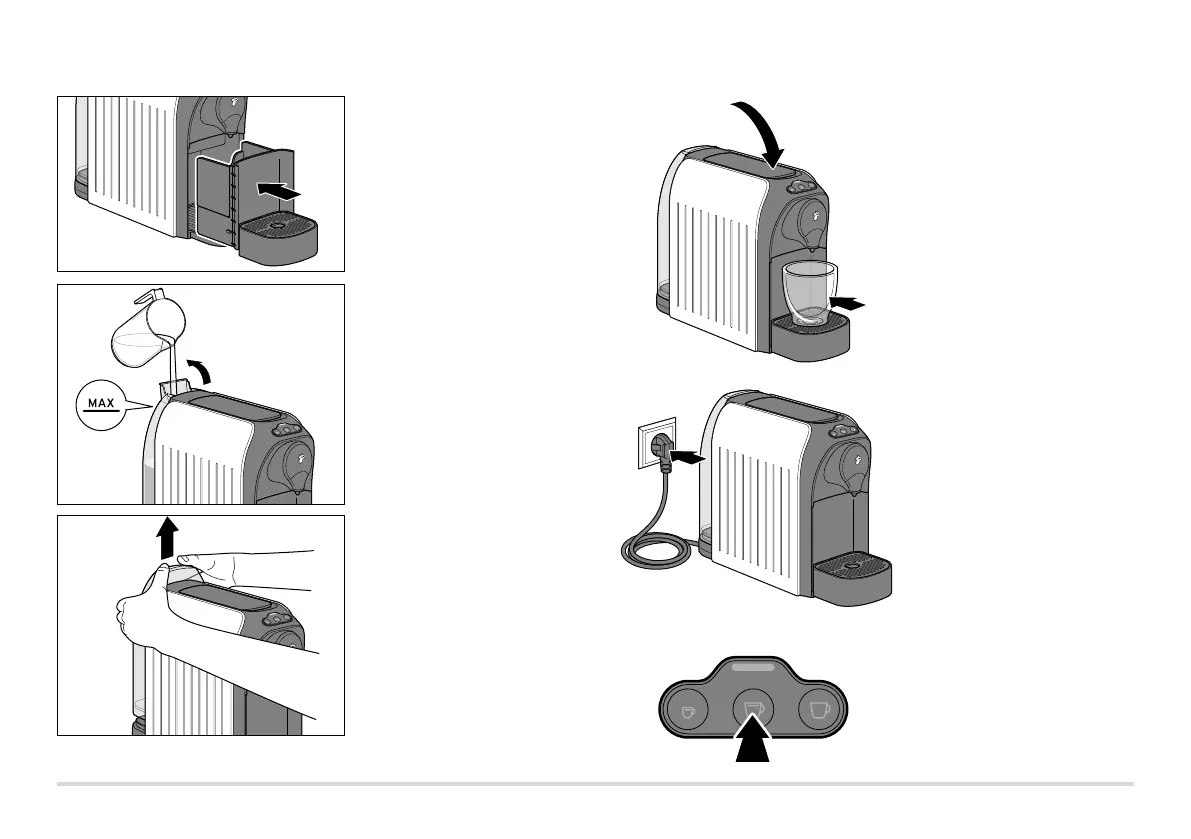 MAX