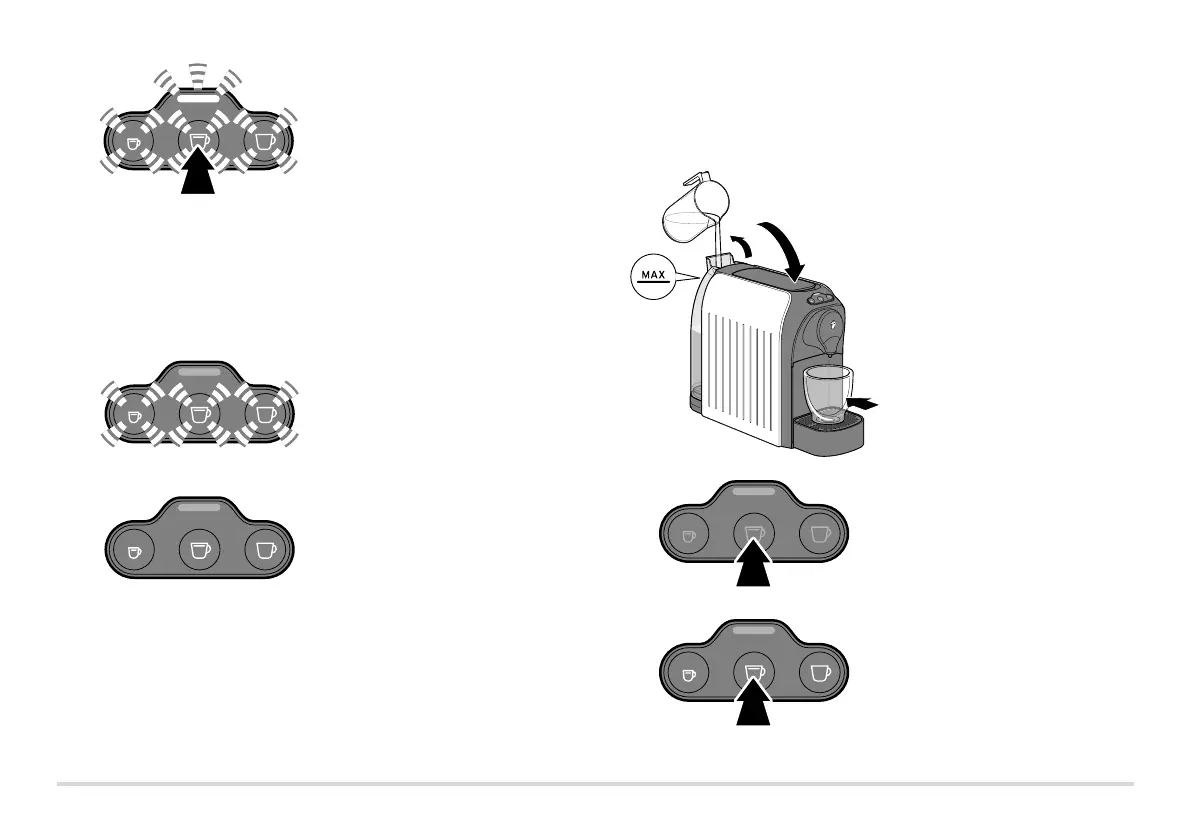 MAX