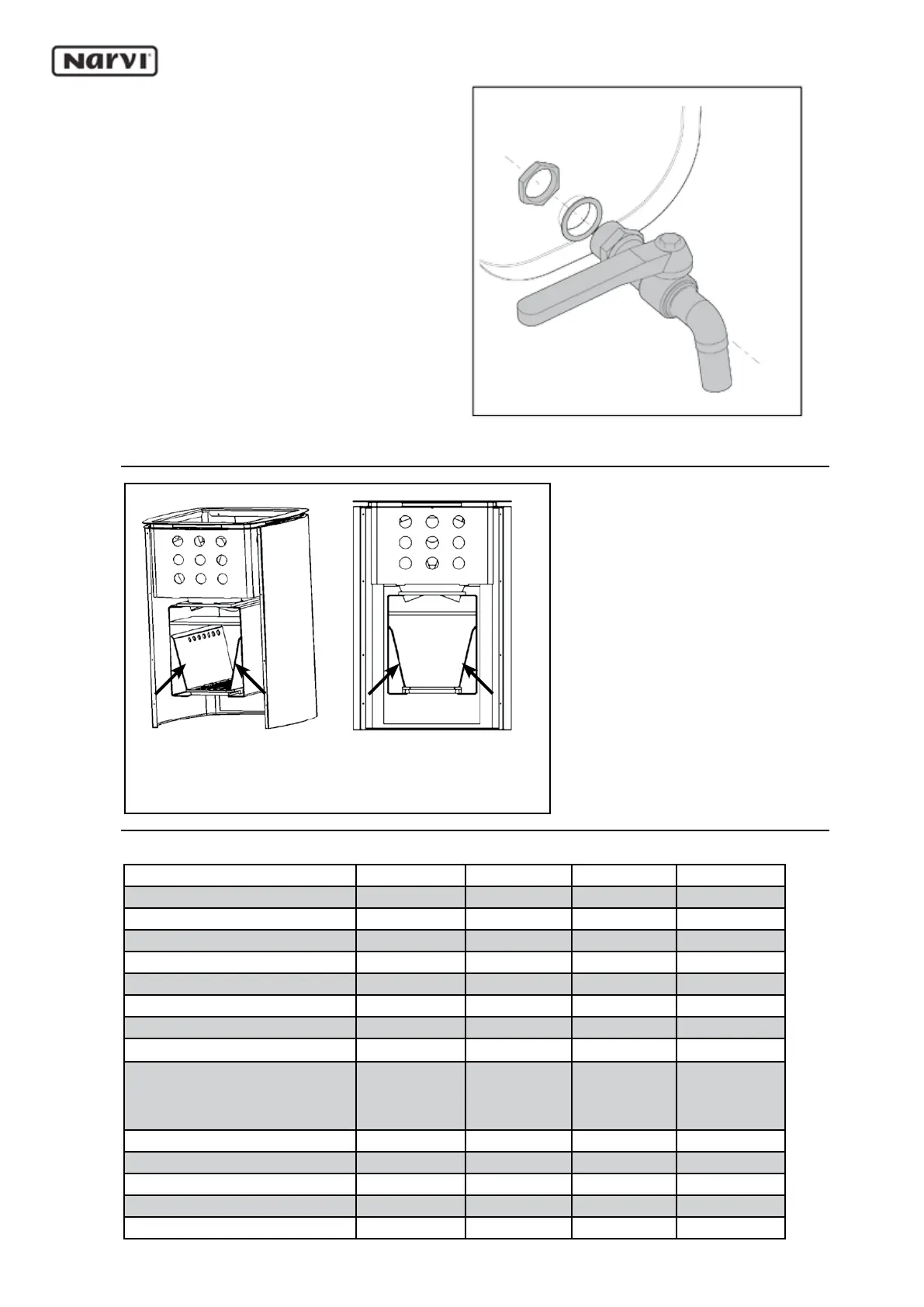 Narvi