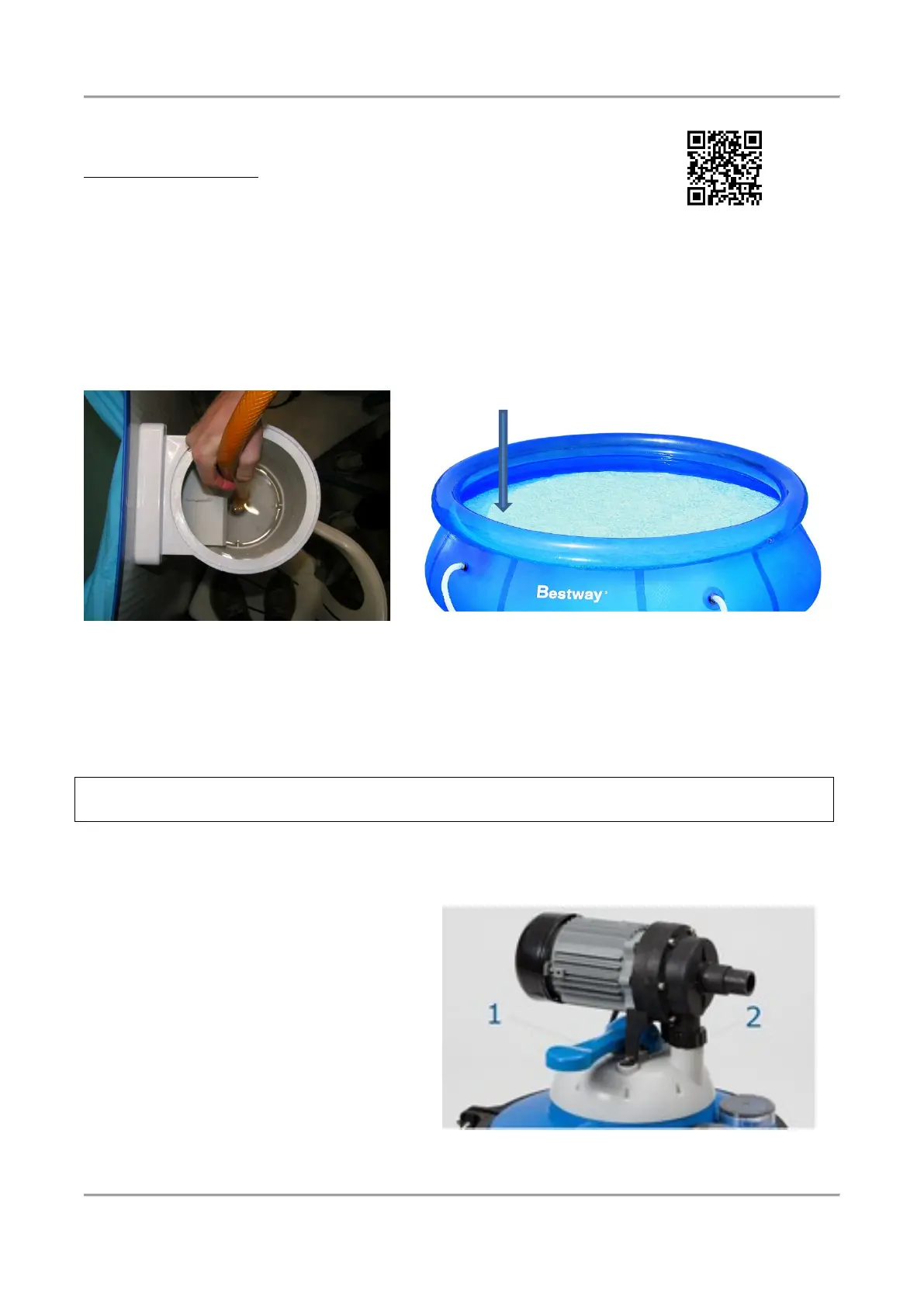 Bestway

1

2