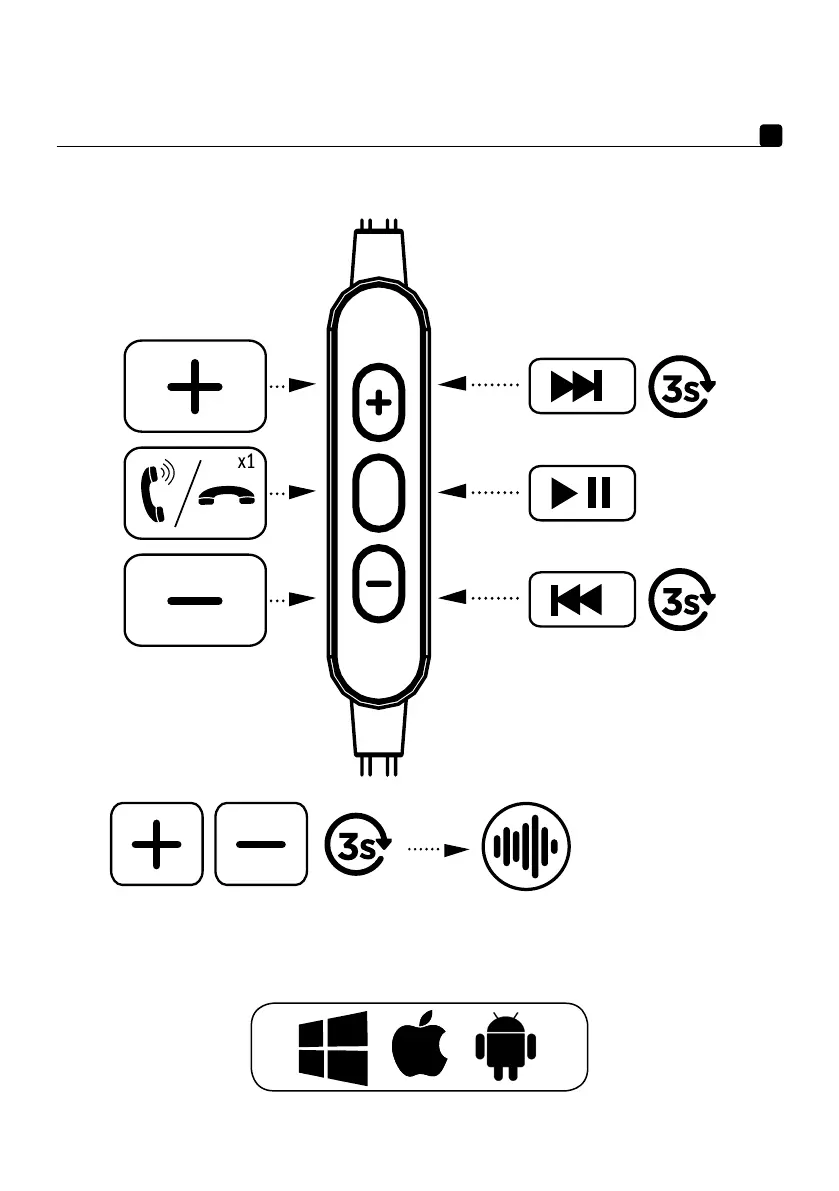 x1

3s

3s

3s