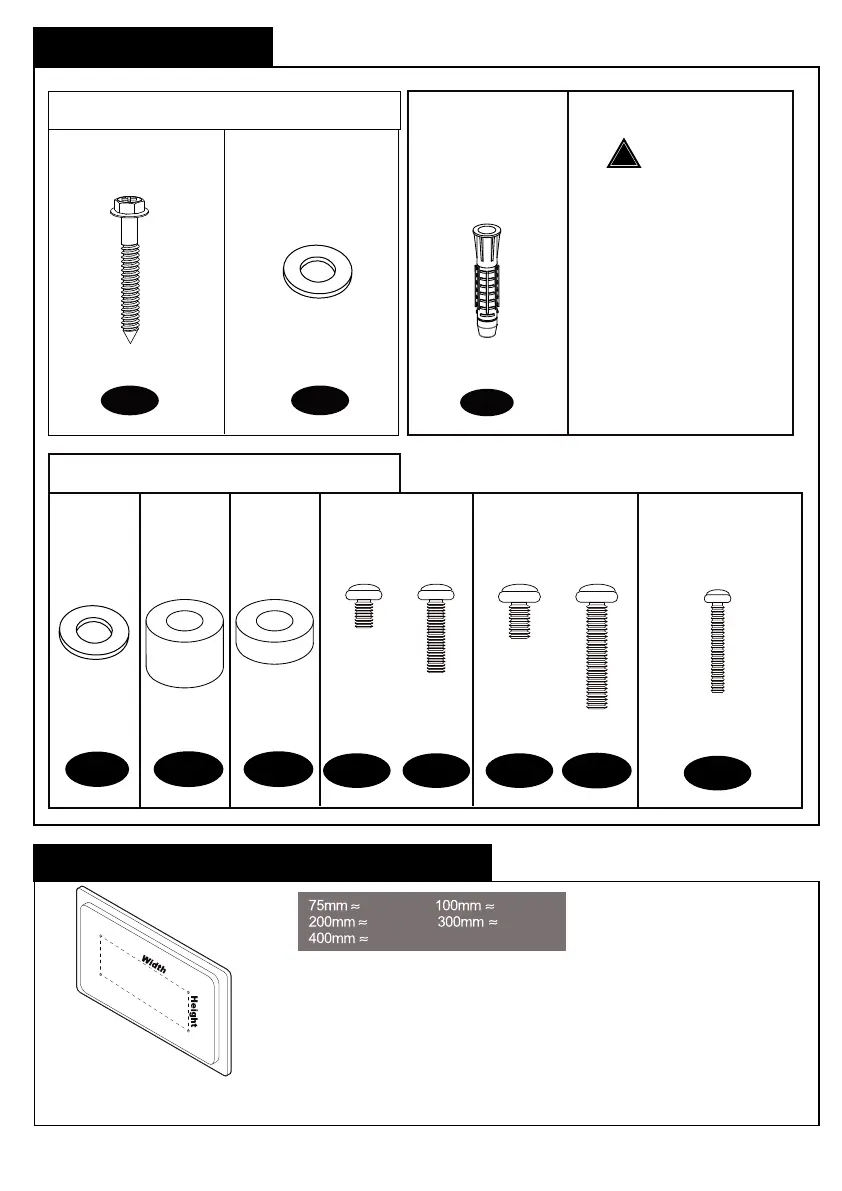 75mm ≈ 100mm ≈
200mm ≈ 300mm ≈
400mm ≈

Width
Height