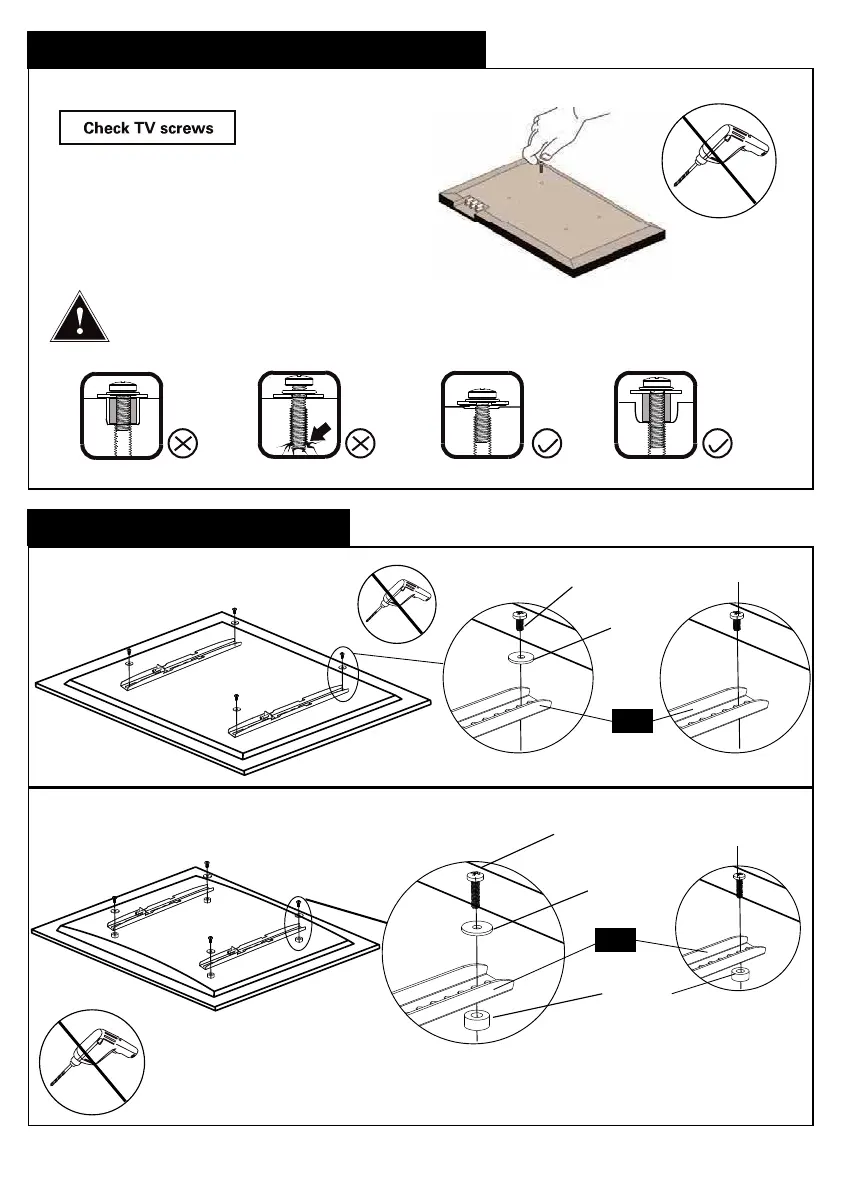 Check TV screws