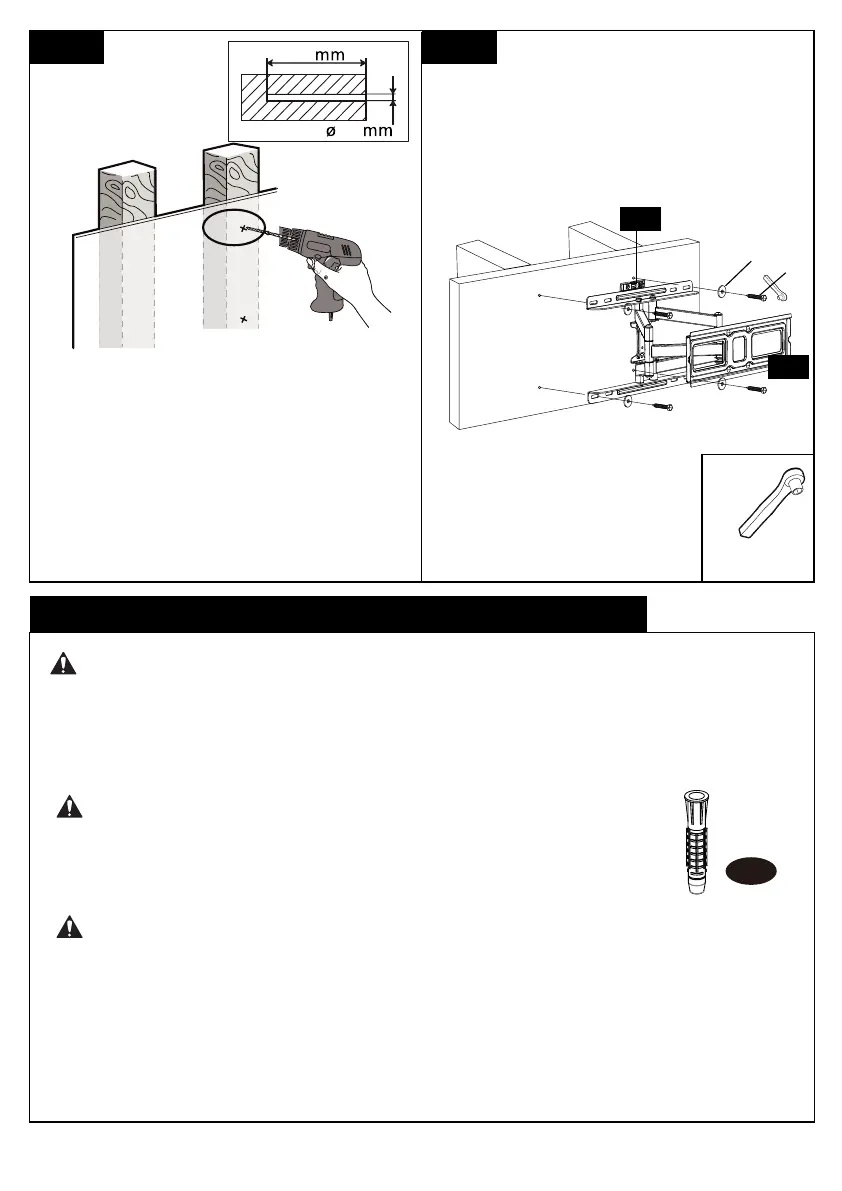 mm

ø mm