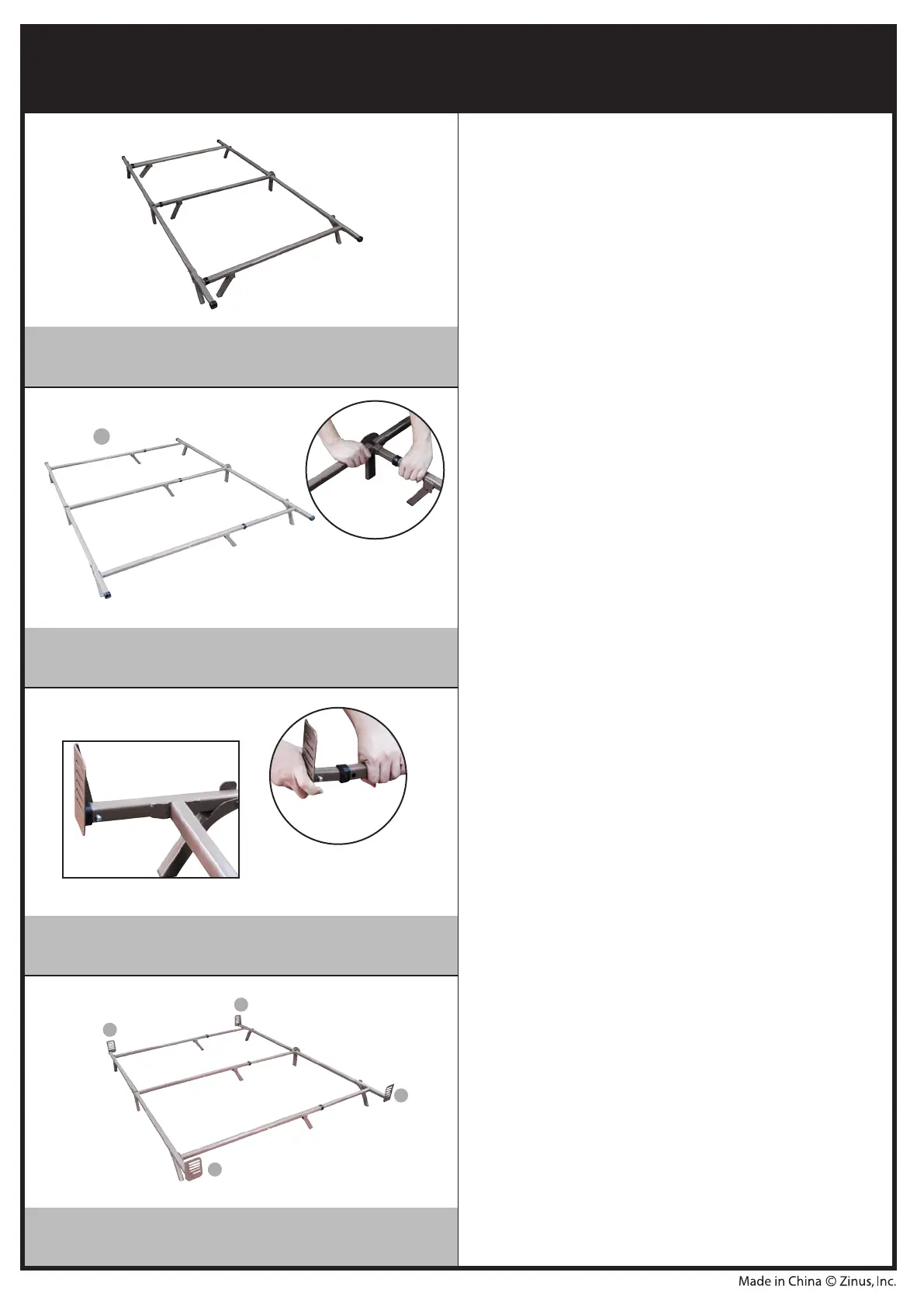 Made in China © Zinus, Inc.