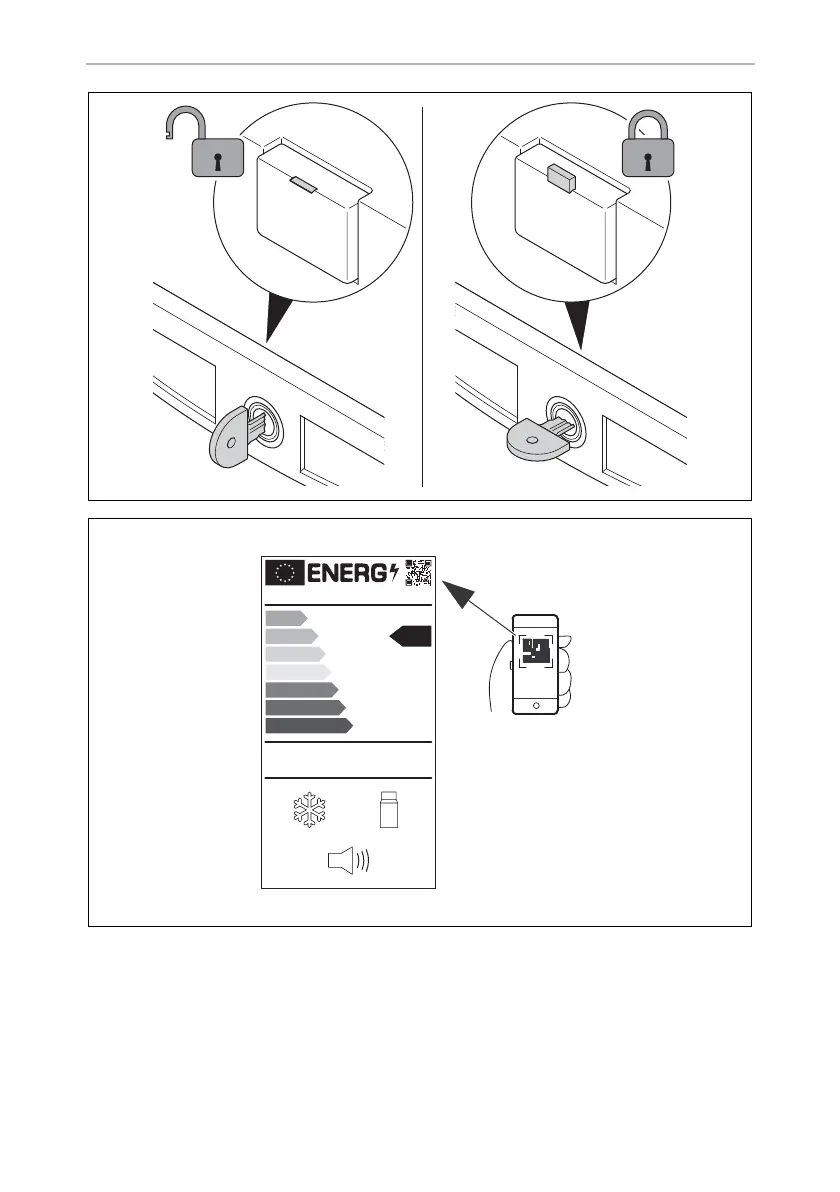 ENERG