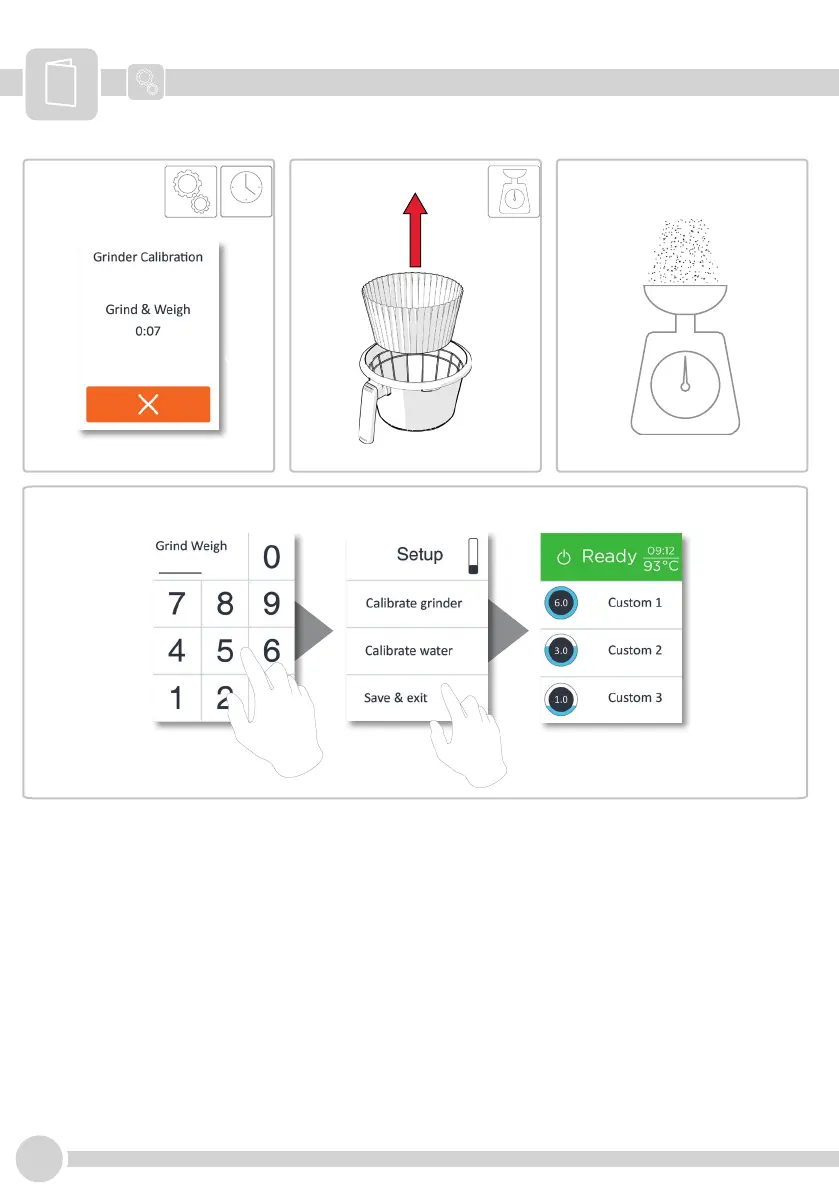 Grinder Calibration

Grind & Weigh
0:07

Grind Weigh

0

7 8 9

4 5 6

1 2

Setup

Calibrate grinder

Calibrate water

Save & exit

Ready 09:12 93°C

6.0 Custom 1

3.0 Custom 2

1.0 Custom 3