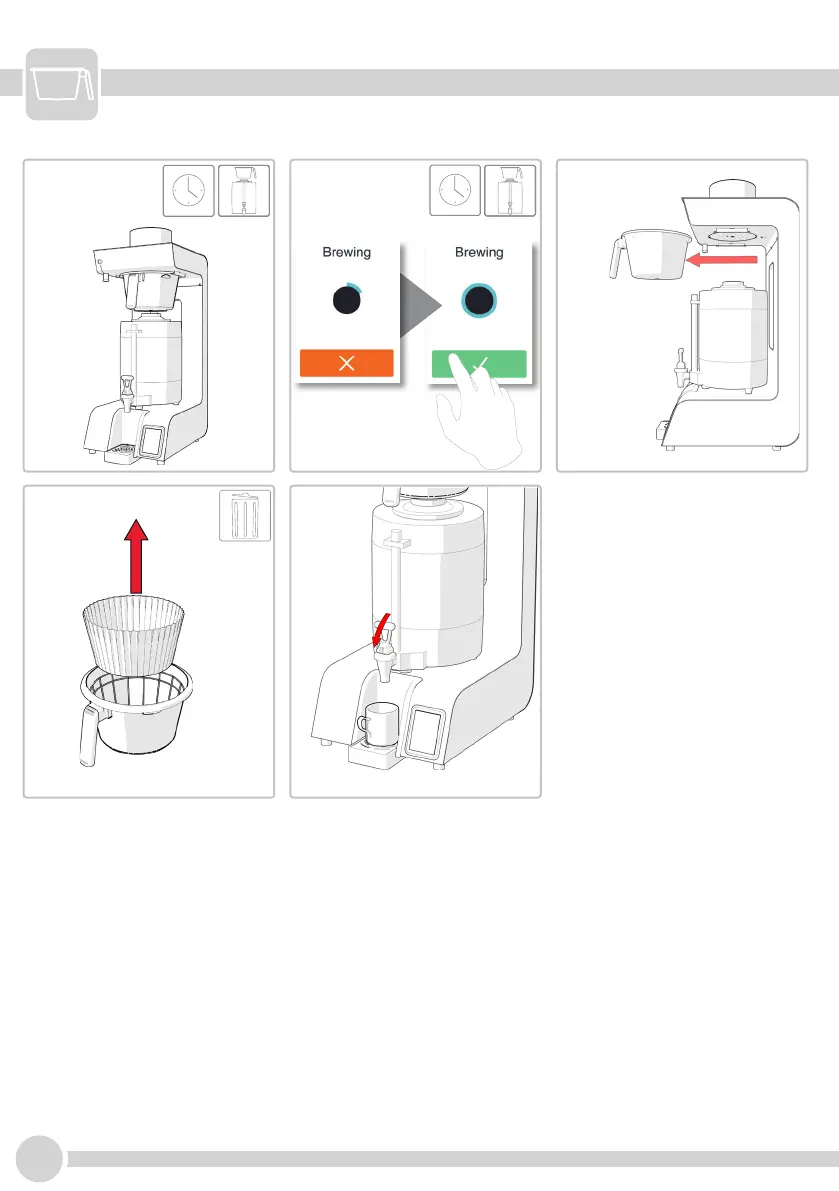 Brewing

Brewing