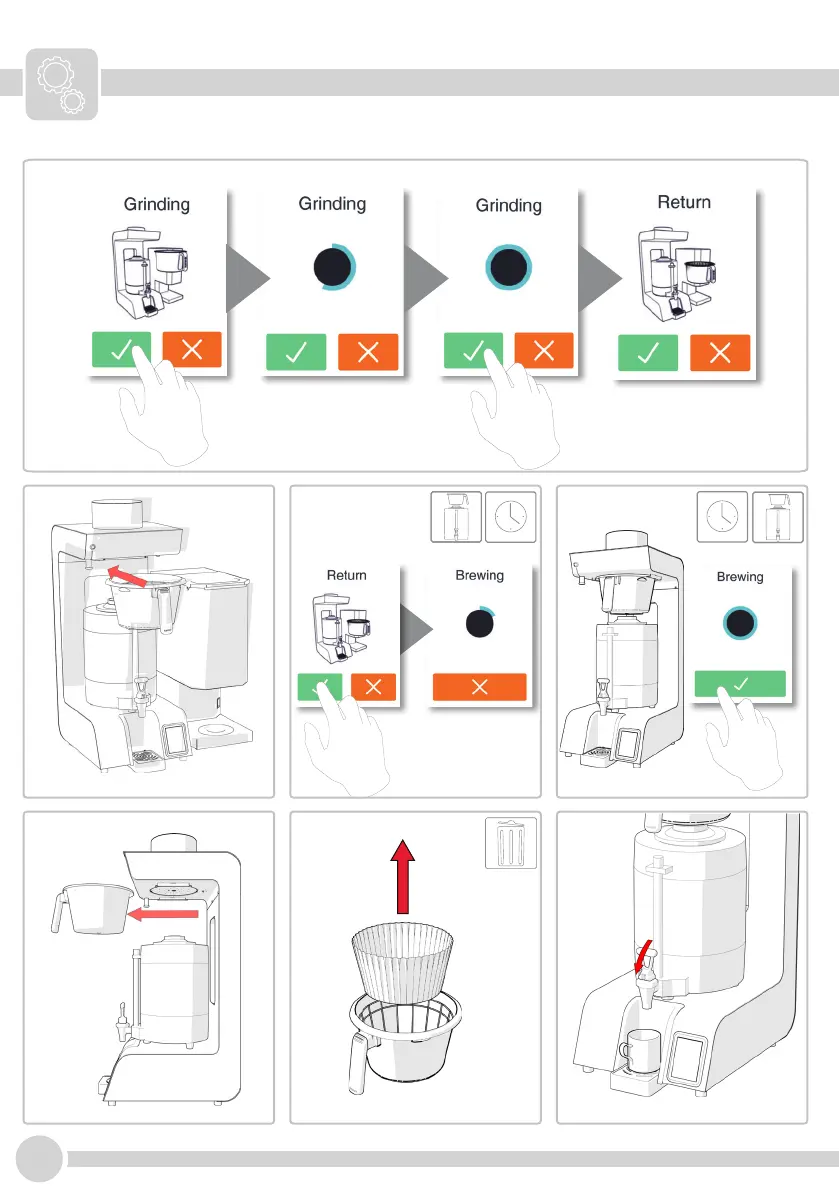 Grinding

Grinding

Grinding

Return

Return

Brewing

Brewing