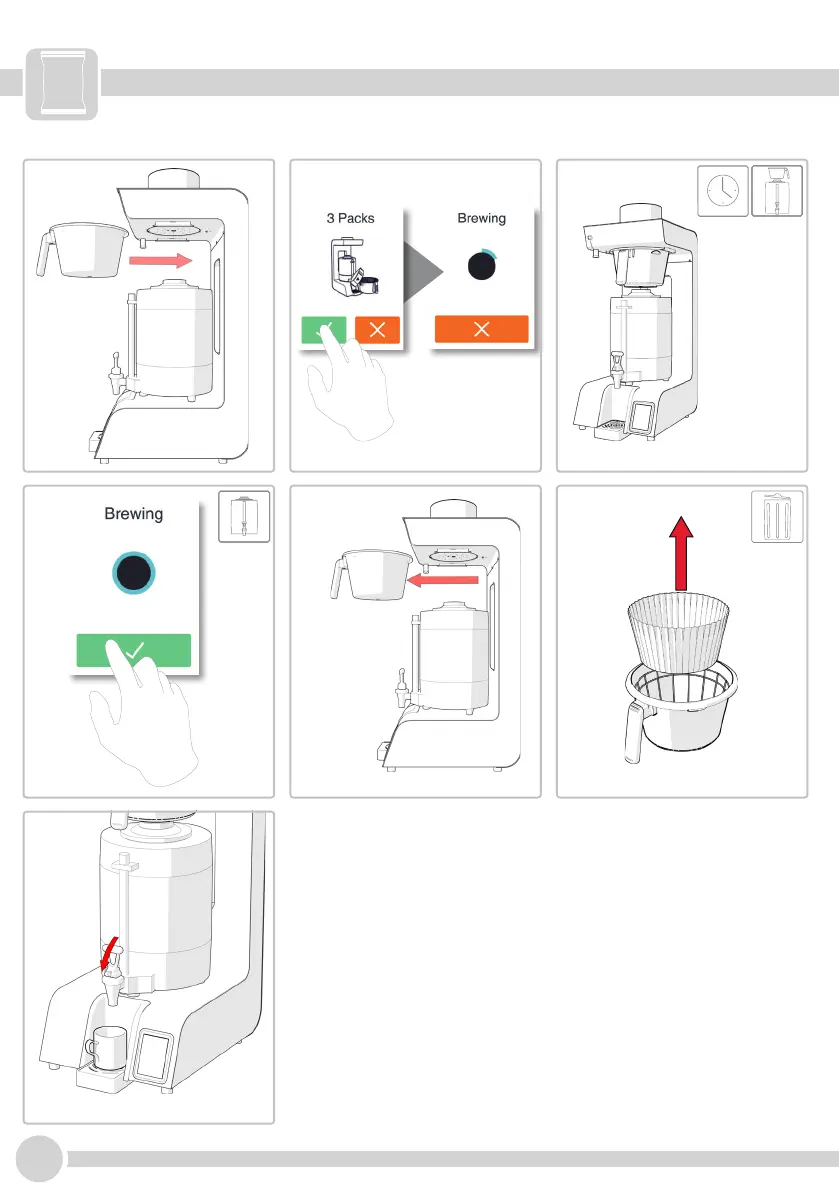 3 Packs

Brewing

Brewing