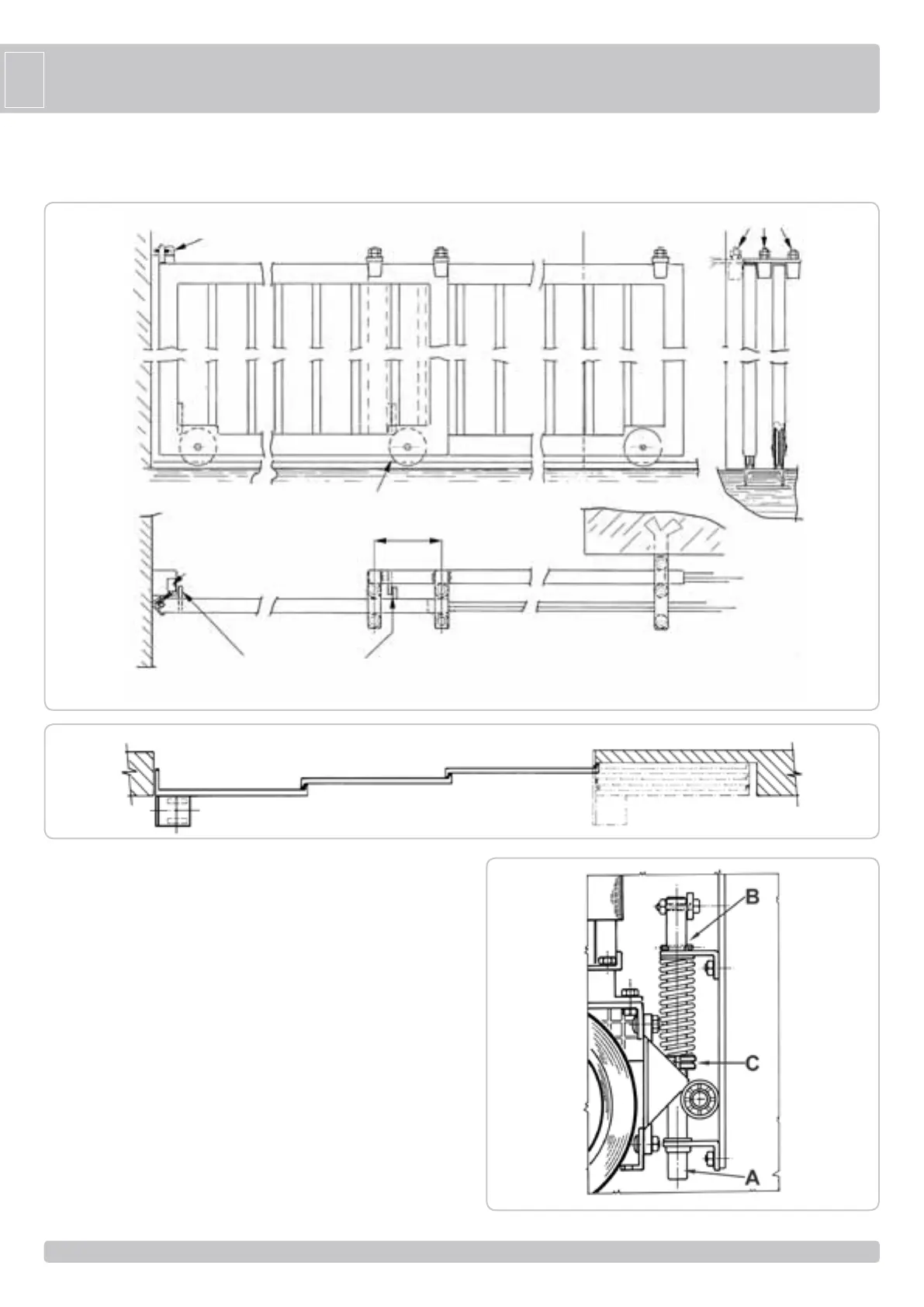 B

C

A