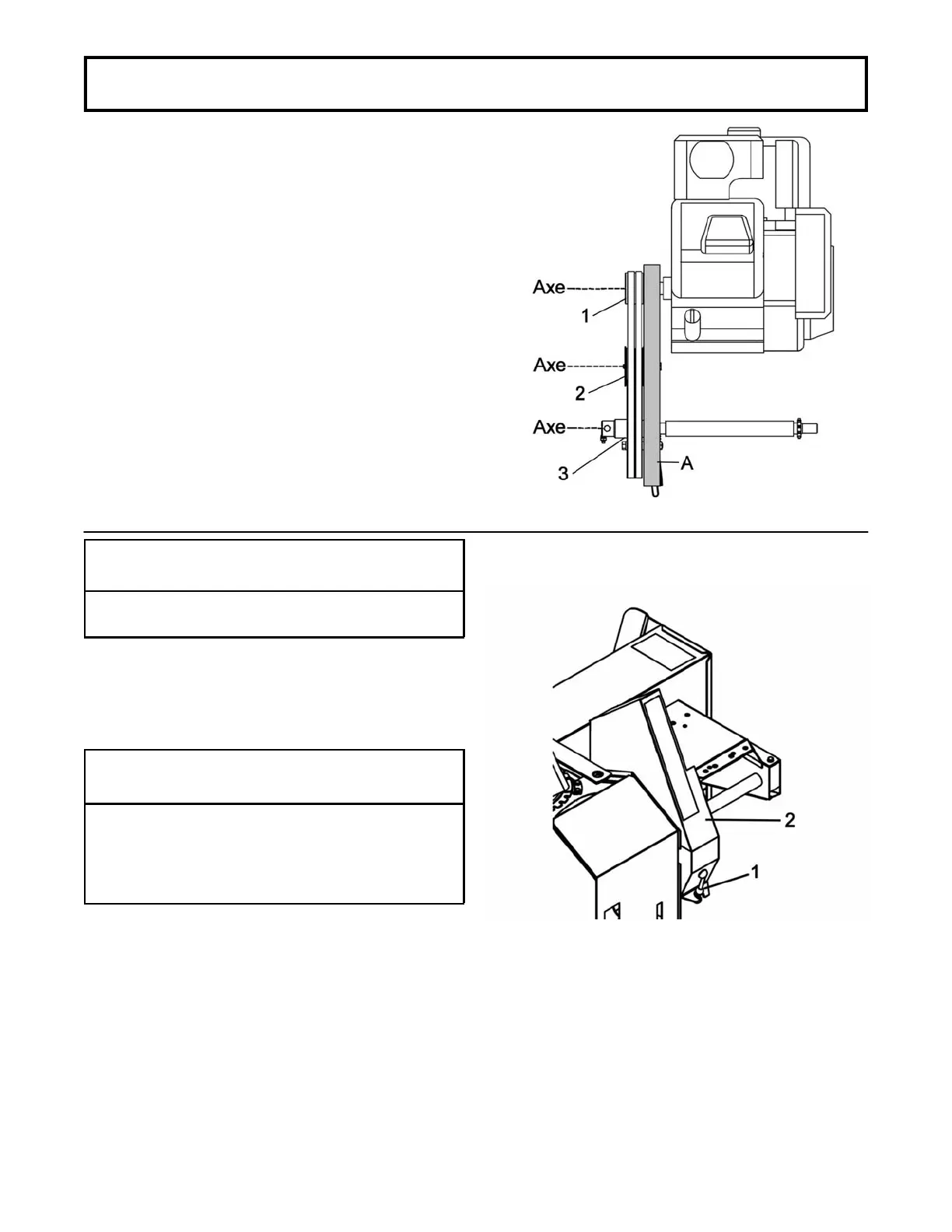 Axe
1
Axe
2
Axe
3
A

2
1