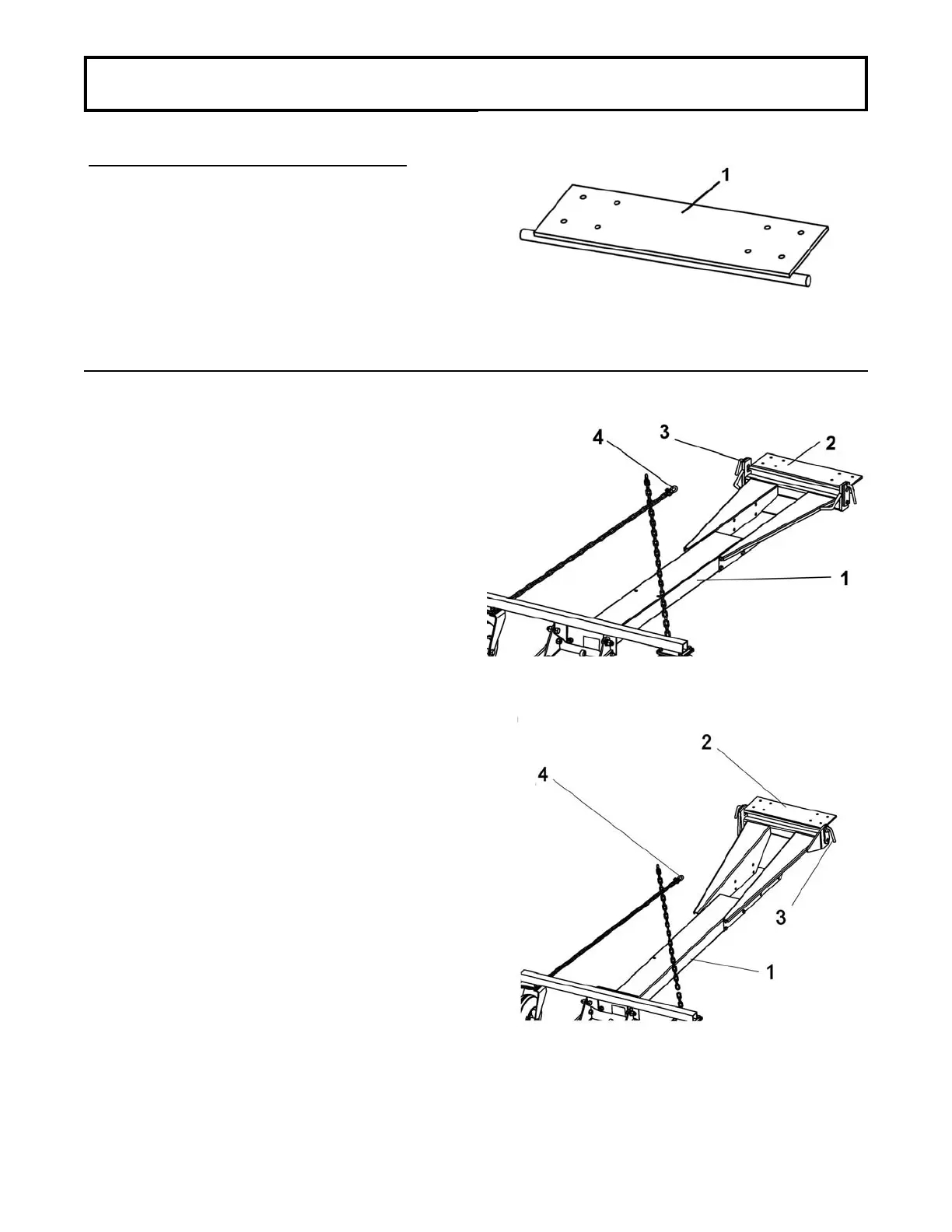 1

4
3
2
1

2
4
3
1