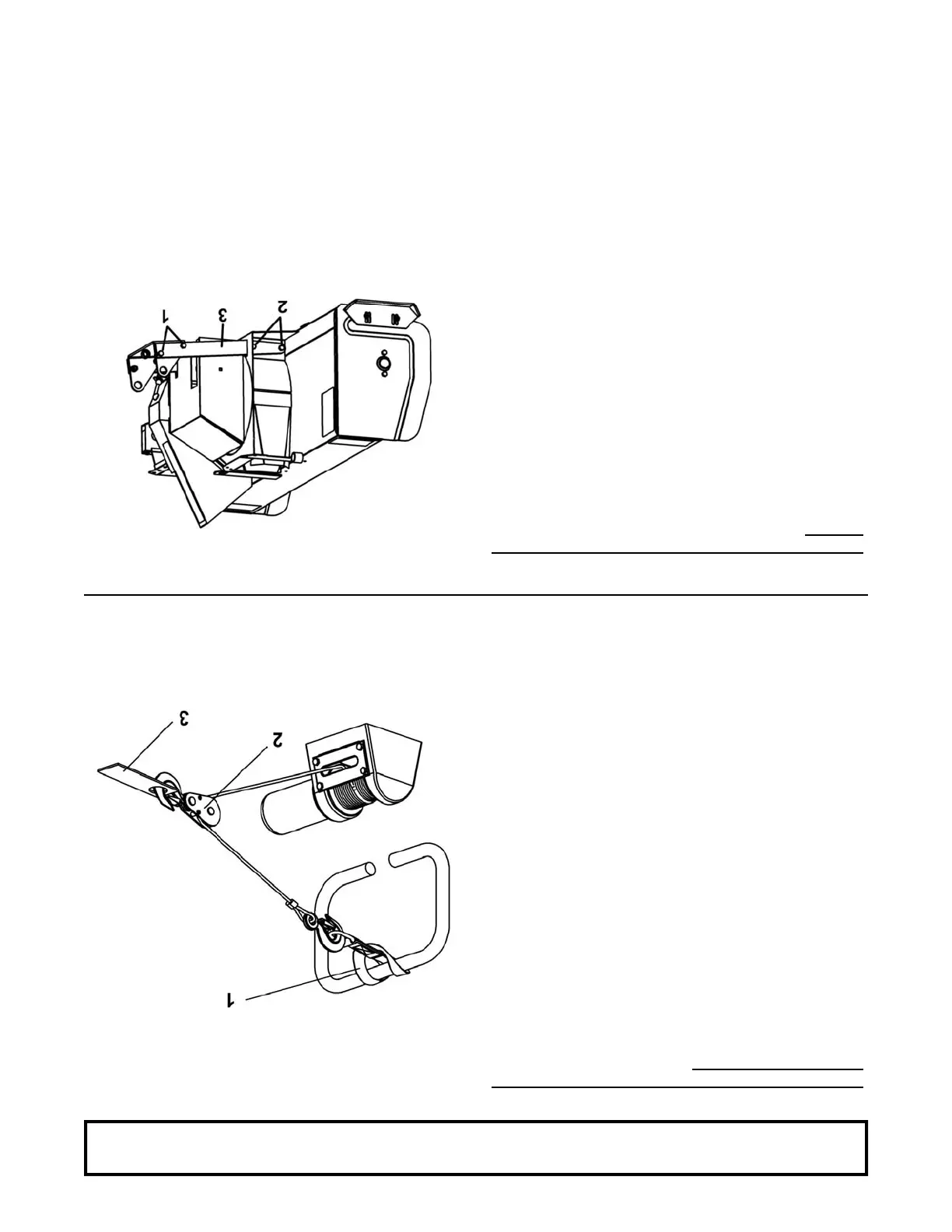 1
3
2

3
2
1