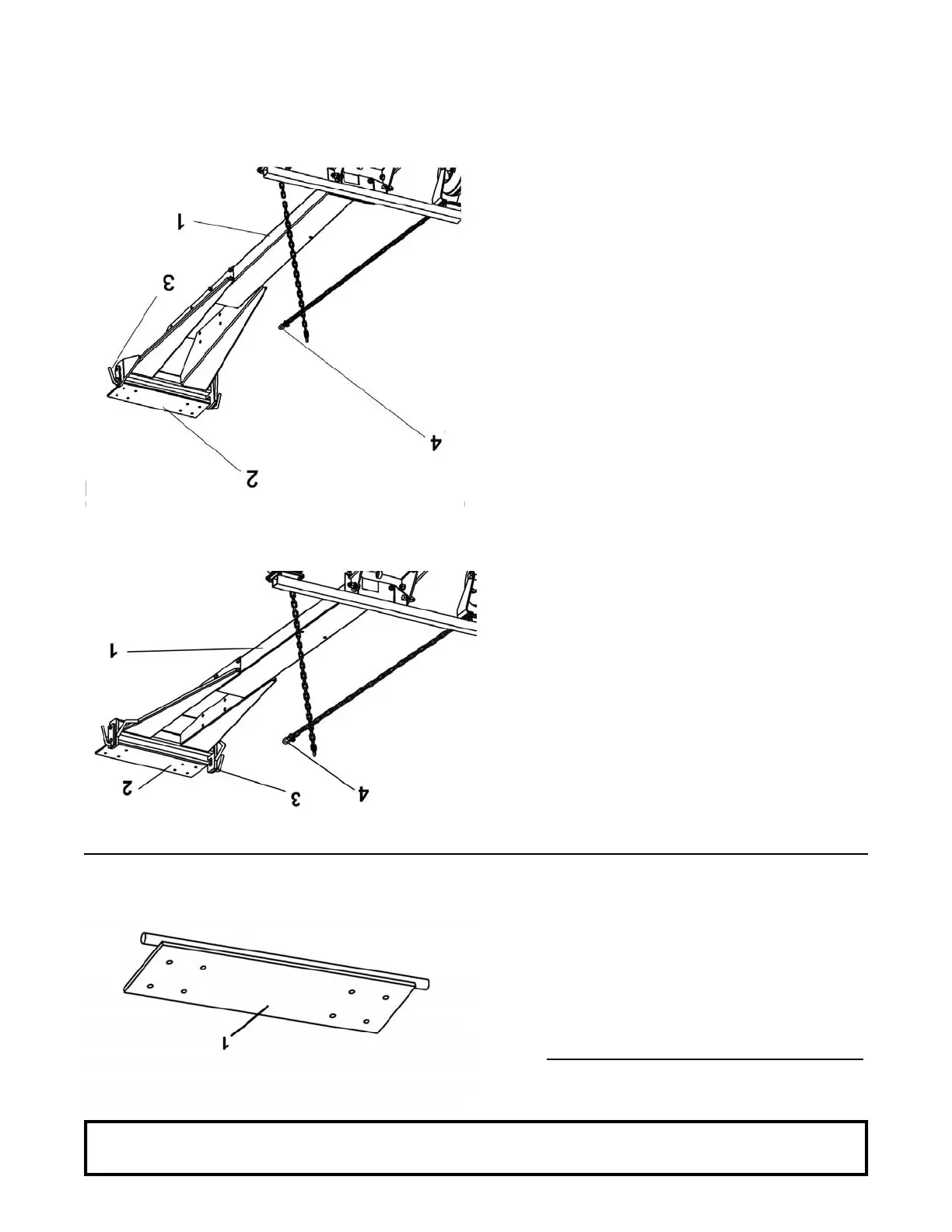 1

3

4

2

1

2

3

4

1