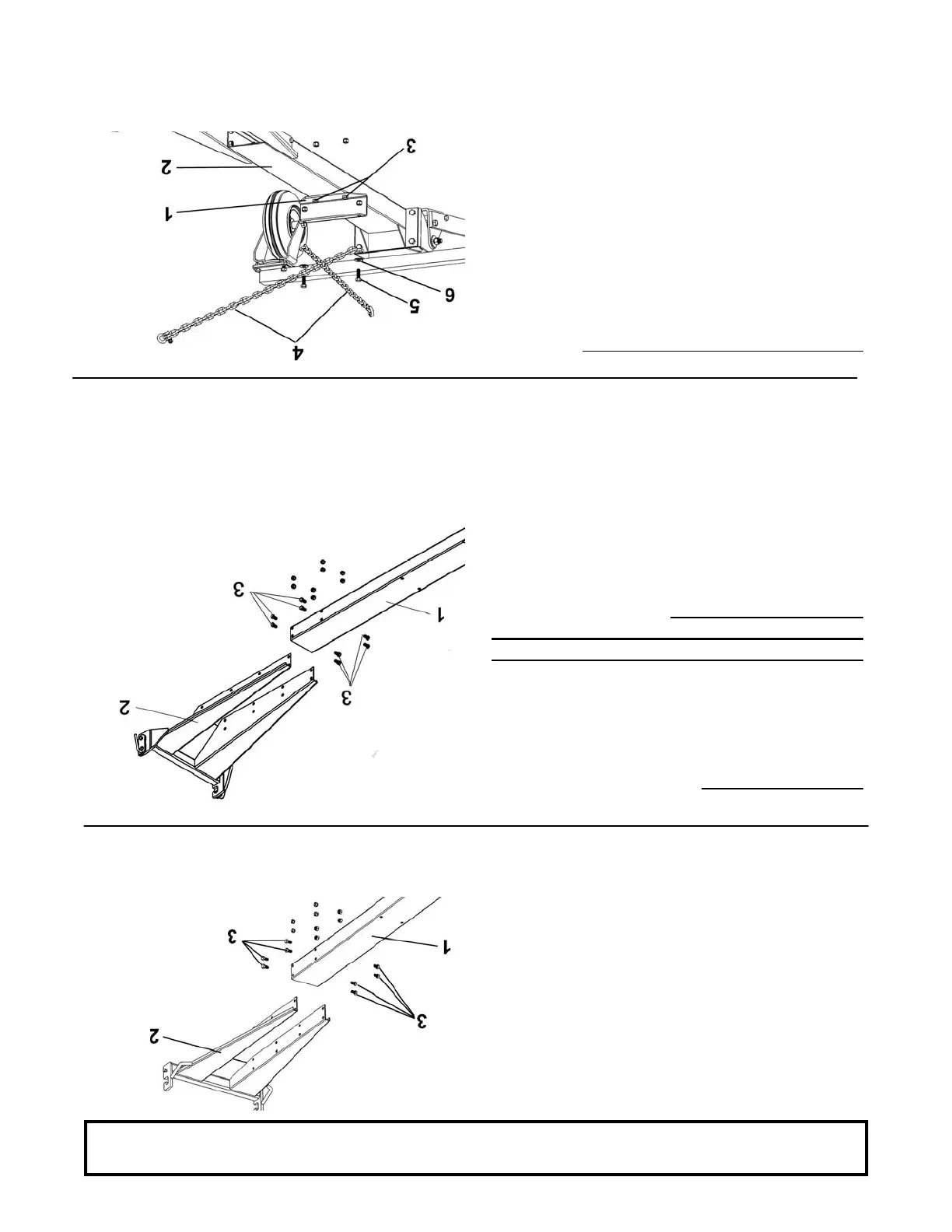 3
2
1
6
5
4

3
1
3
2

3
1
3
2