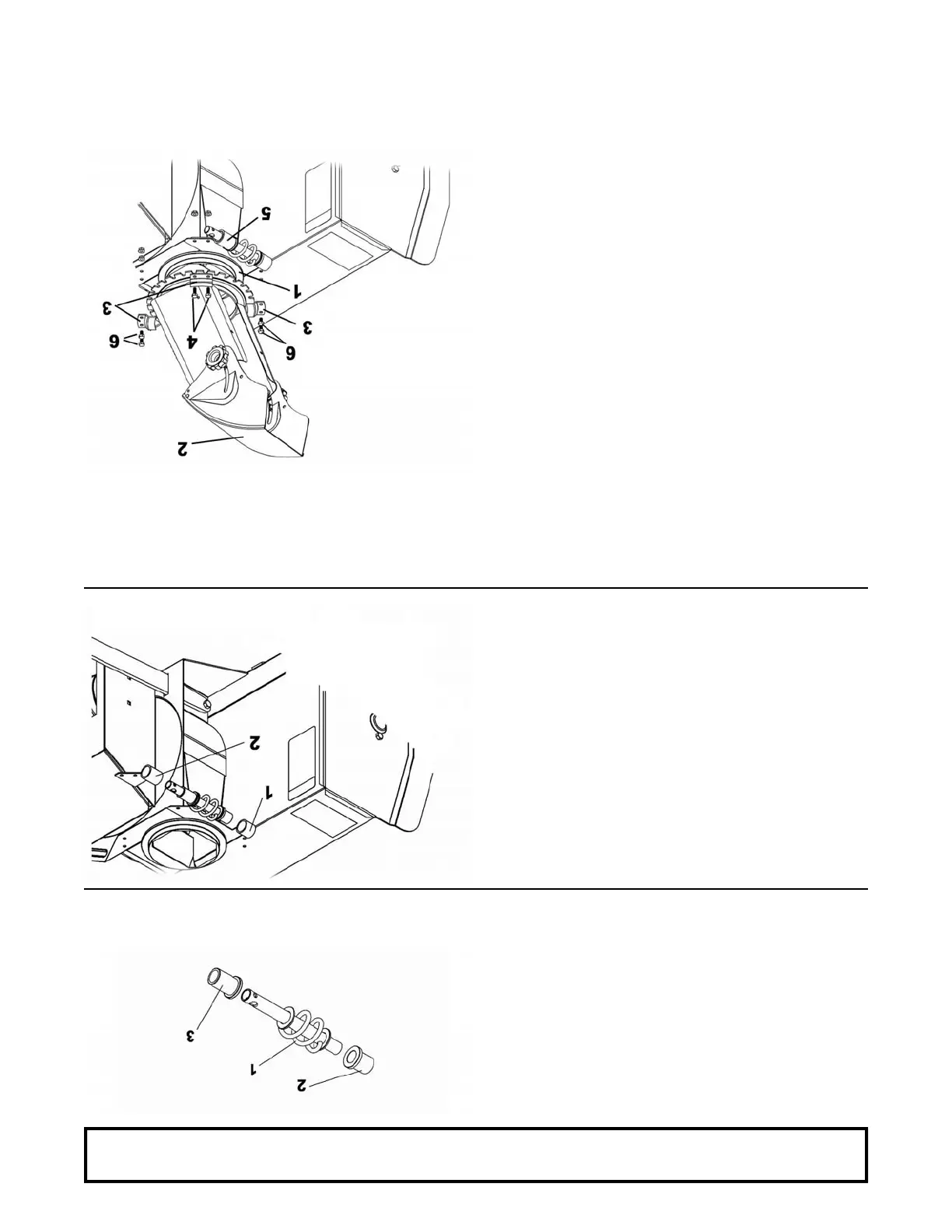 5
1
3
3
4
6
6
2

2
1

3
1
2