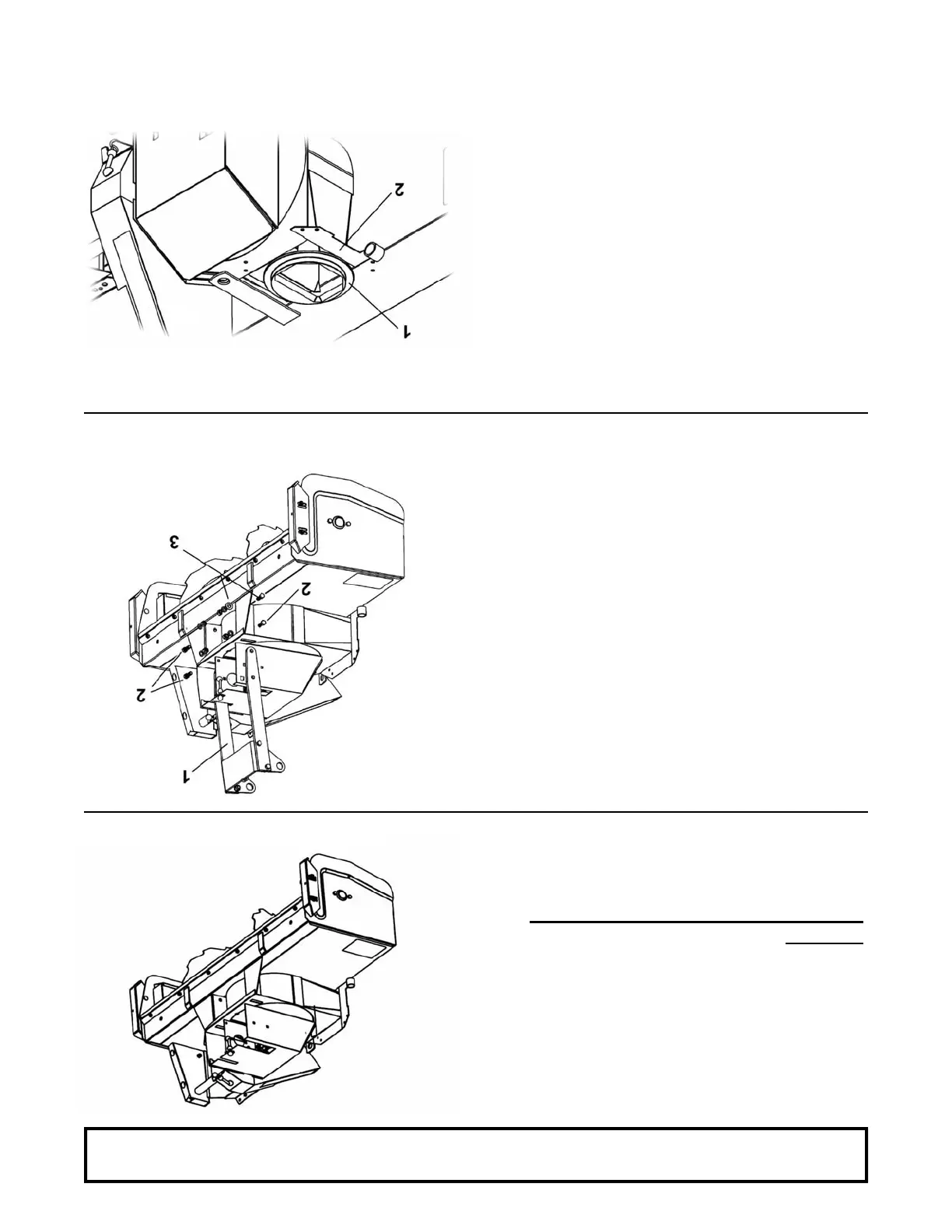 2

1

3

2

2

1