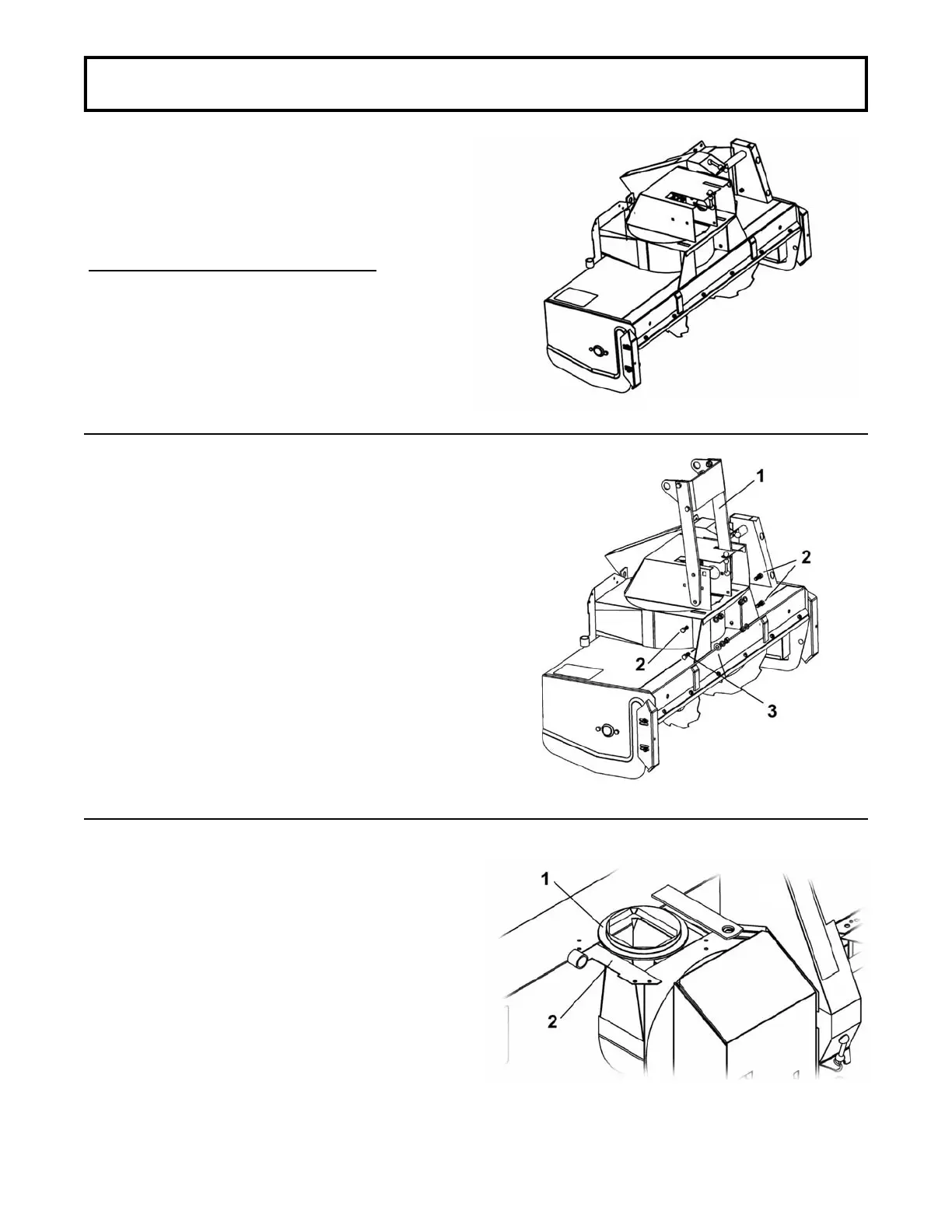 1

2

2

3

1

2